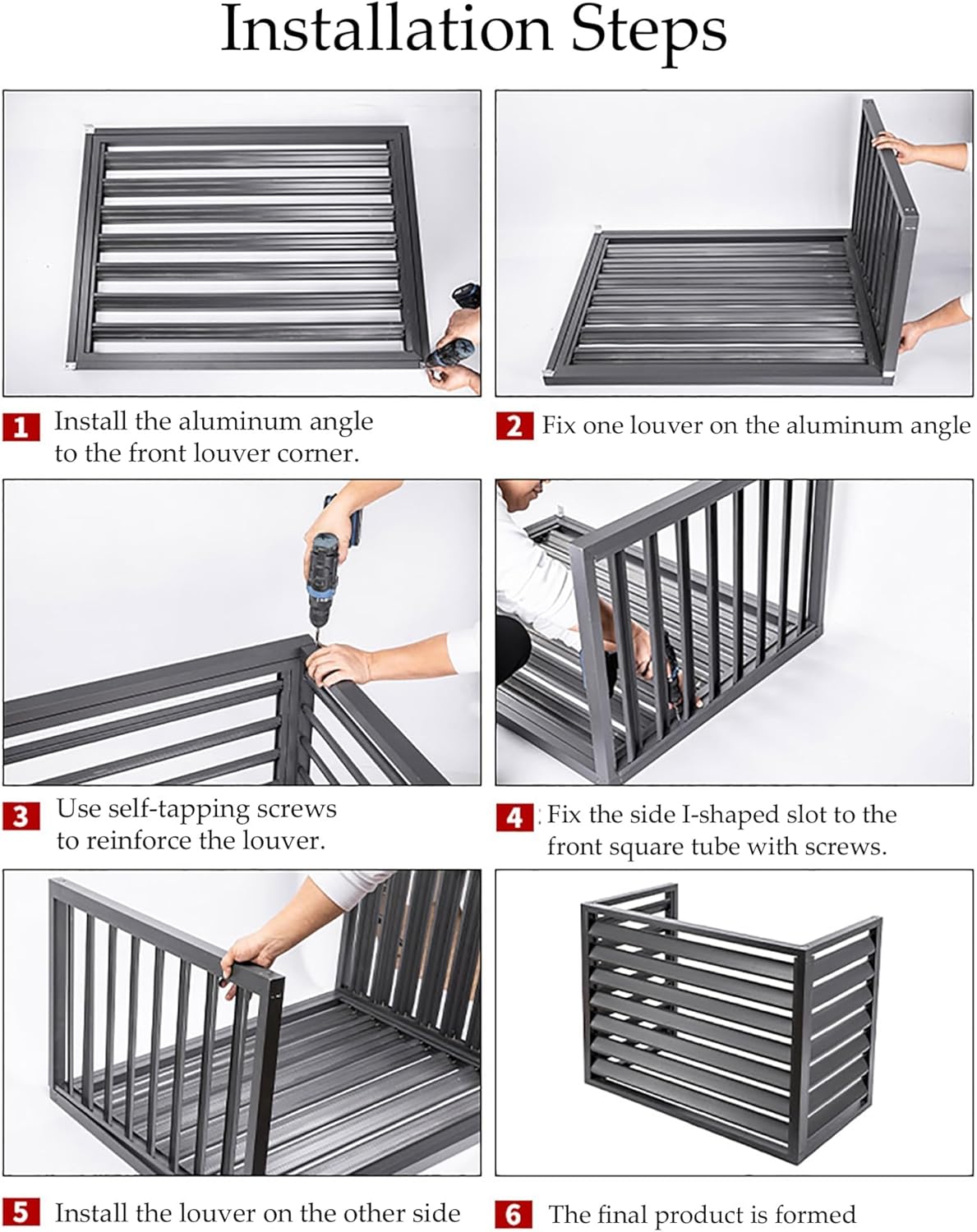 Installation Steps

1 Install the aluminum angle to the front louver corner.

2 Fix one louver on the aluminum angle

3 Use self-tapping screws to reinforce the louver.

4 Fix the side I-shaped slot to the front square tube with screws.

5 Install the louver on the other side

6 The final product is formed