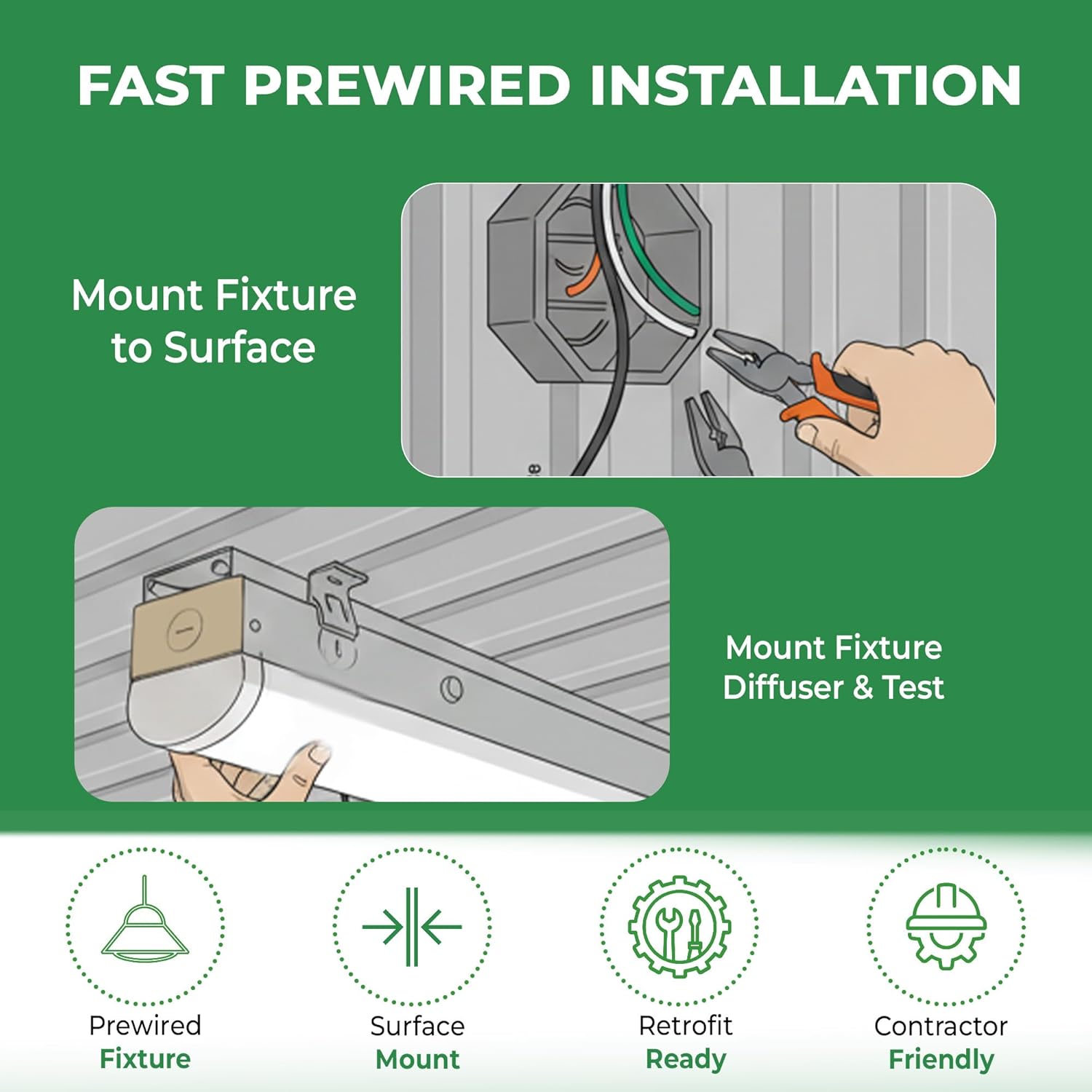 FAST PREWIRED INSTALLATION

Mount Fixture to Surface

Mount Fixture Diffuser & Test

Prewired Fixture

Surface Mount

Retrofit Ready

Contractor Friendly