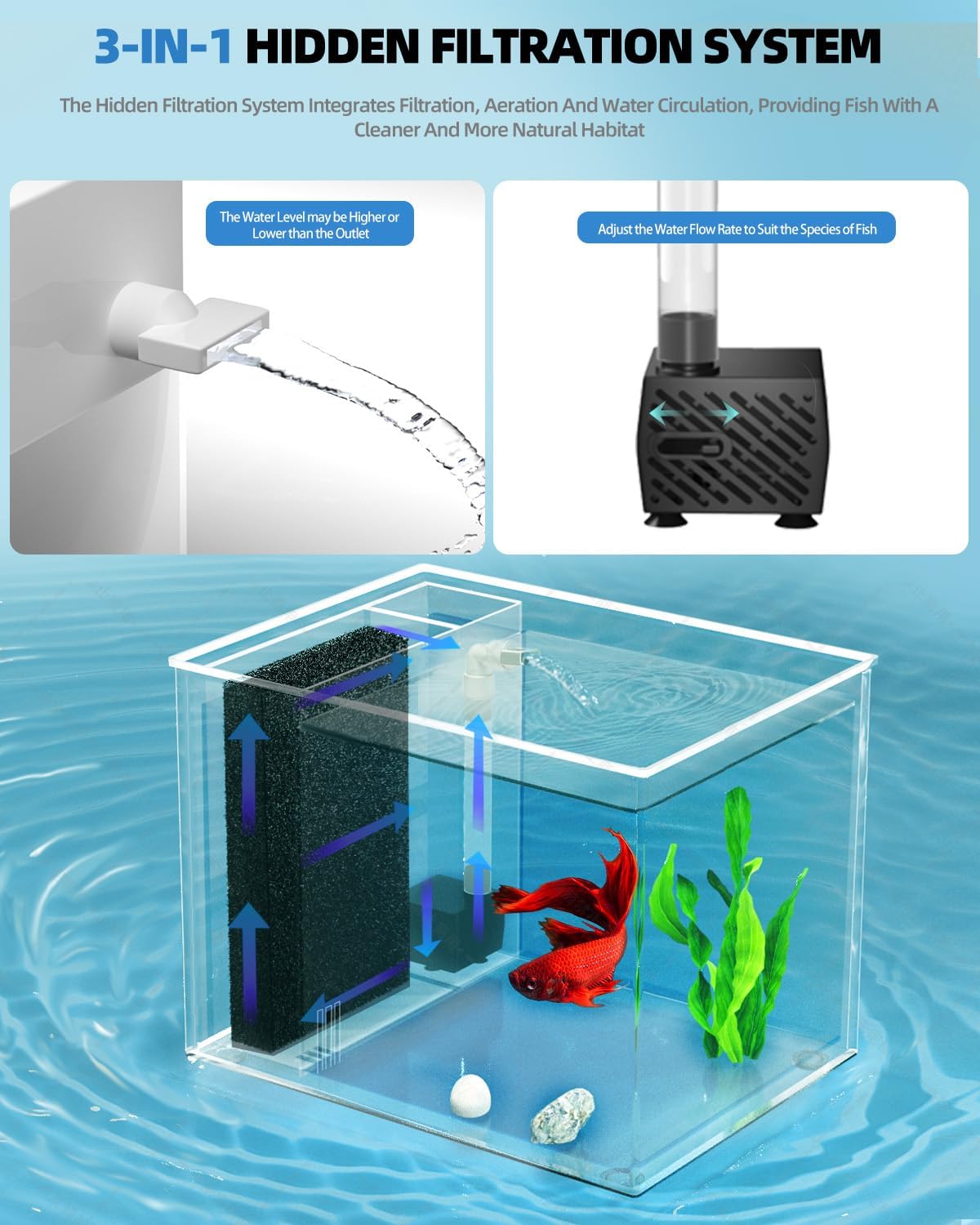 3-IN-1 HIDDEN FILTRATION SYSTEM

The Hidden Filtration System Integrates Filtration, Aeration And Water Circulation, Providing Fish With A Cleaner And More Natural Habitat

The Water Level may be Higher or Lower than the Outlet

Adjust the Water Flow Rate to Suit the Species of Fish