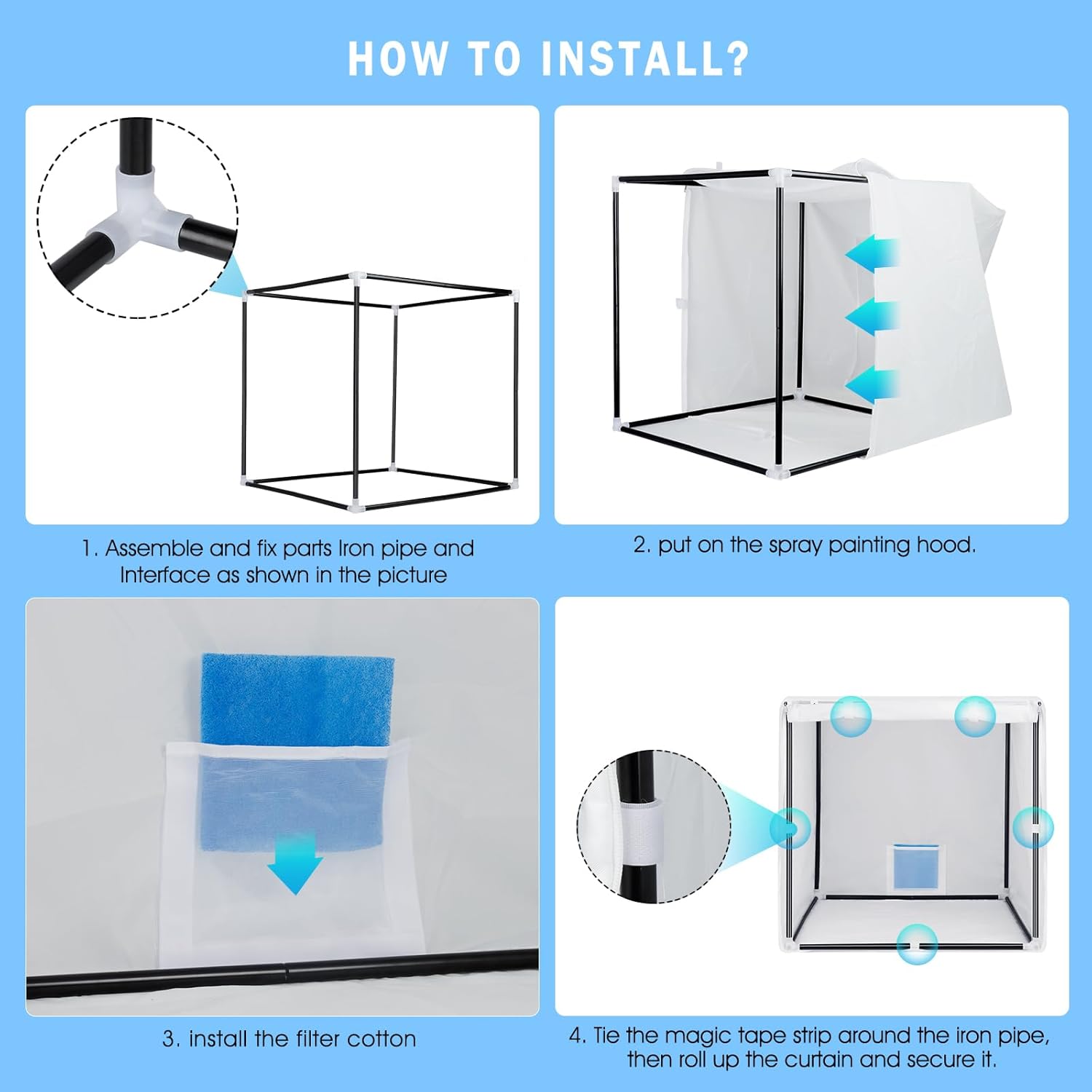 HOW TO INSTALL?

1. Assemble and fix parts Iron pipe and Interface as shown in the picture

2. put on the spray painting hood.

3. install the filter cotton

4. Tie the magic tape strip around the iron pipe, then roll up the curtain and secure it.