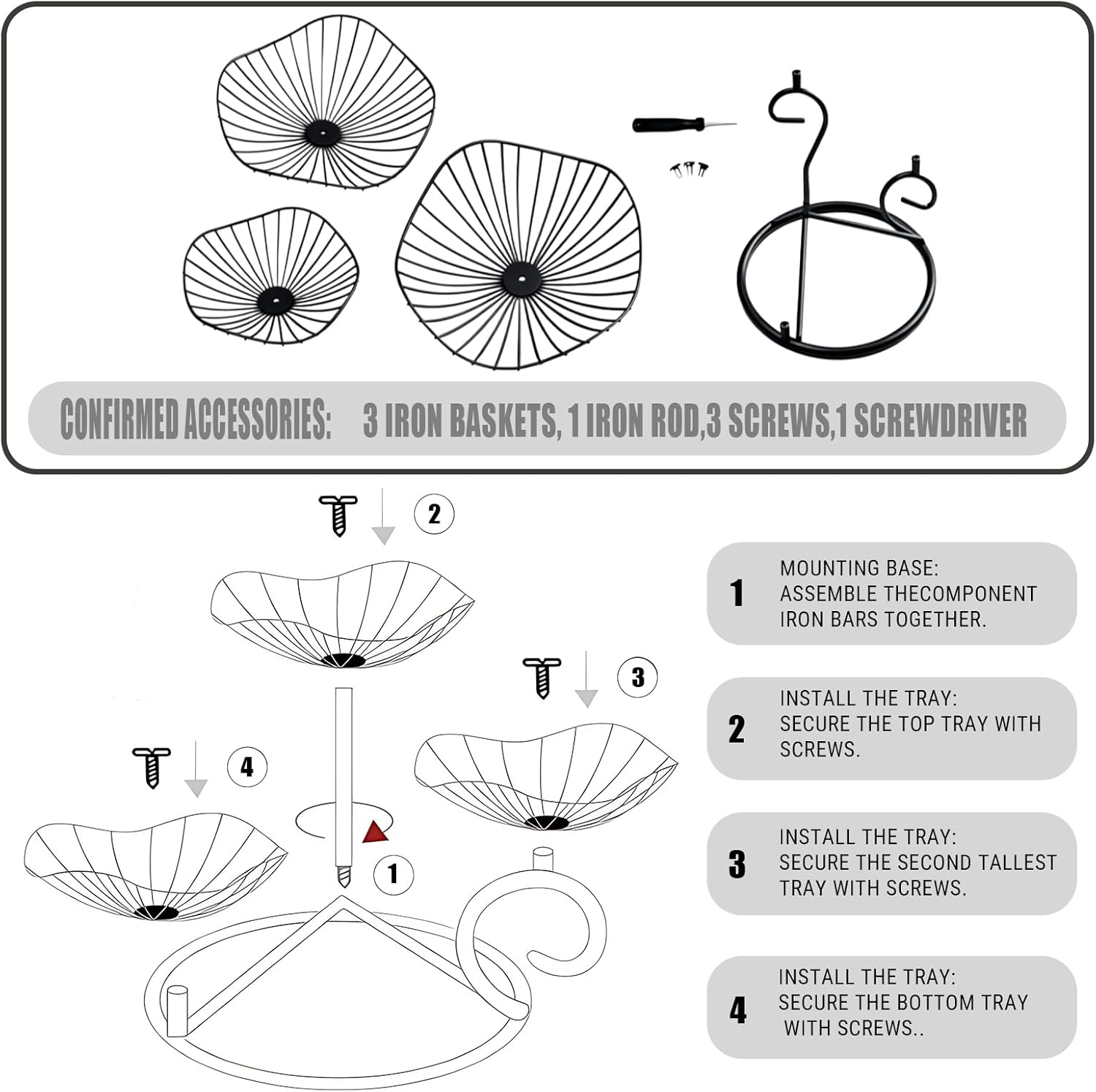 CONFIRMED ACCESSORIES: 3 IRON BASKETS, 1 IRON ROD,3 SCREWS,1 SCREWDRIVER

2

3

4

1

1 MOUNTING BASE: ASSEMBLE THECOMPONENT IRON BARS TOGETHER.

2 INSTALL THE TRAY: SECURE THE TOP TRAY WITH SCREWS.

3 INSTALL THE TRAY: SECURE THE SECOND TALLEST TRAY WITH SCREWS.

4 INSTALL THE TRAY: SECURE THE BOTTOM TRAY WITH SCREWS..