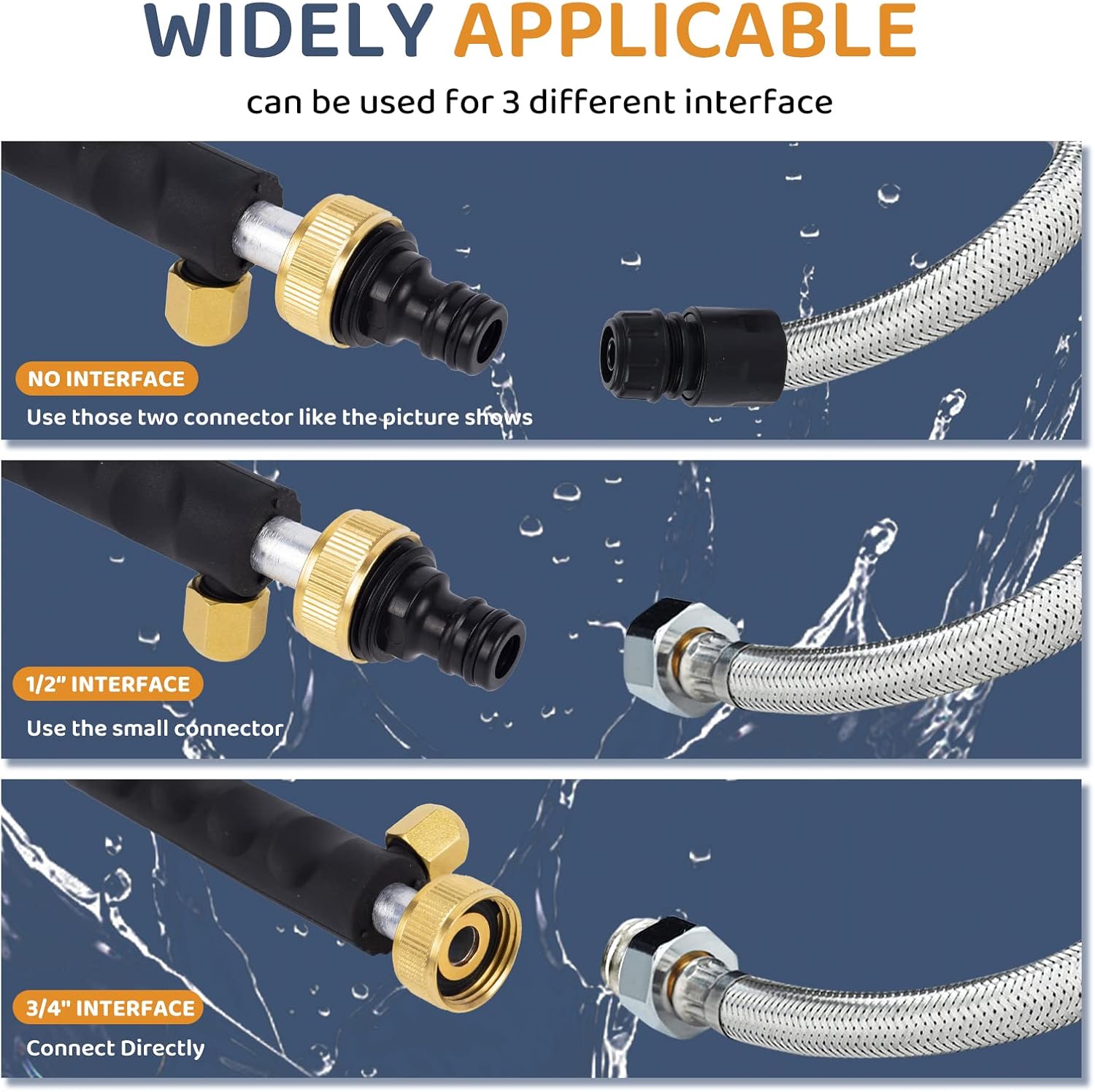 WIDELY APPLICABLE

can be used for 3 different interface

NO INTERFACE

Use those two connector like the picture shows

1/2" INTERFACE

Use the small connector

3/4" INTERFACE

Connect Directly