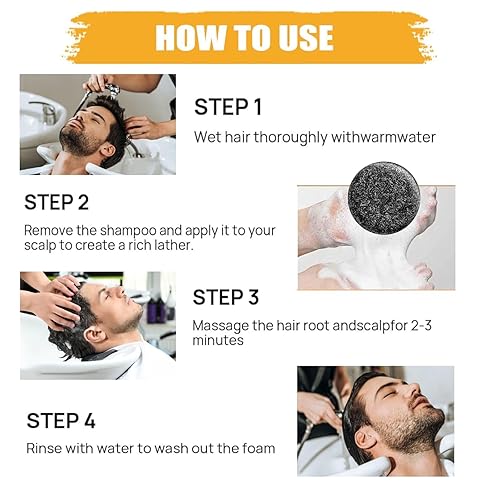 HOW TO USE

STEP 1

Wet hair thoroughly withwarmwater

STEP 2

Remove the shampoo and apply it to your scalp to create a rich lather.

STEP 3

Massage the hair root andscalpfor 2-3 minutes

STEP 4

Rinse with water to wash out the foam