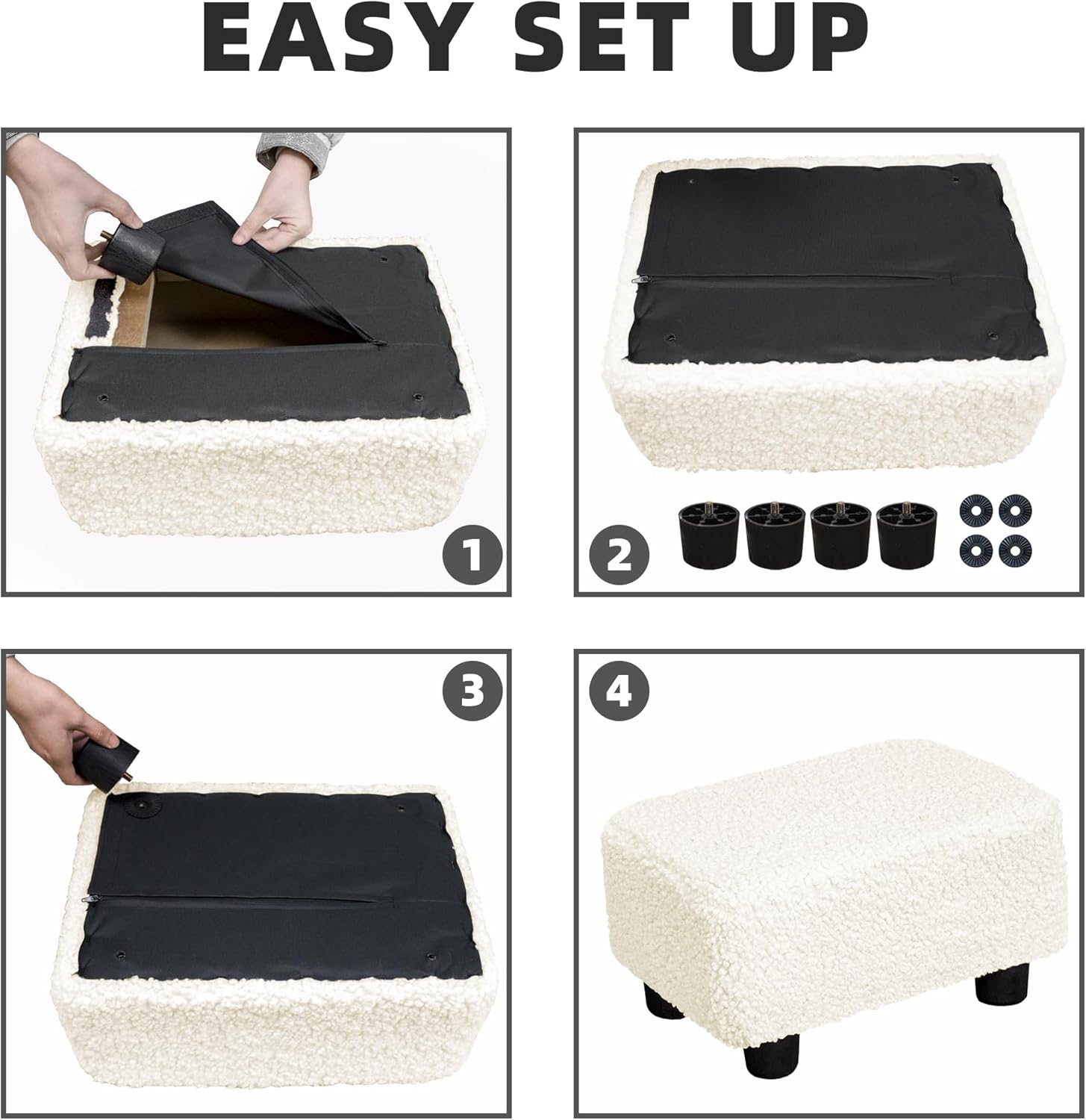 EASY SET UP

1

2

3

4