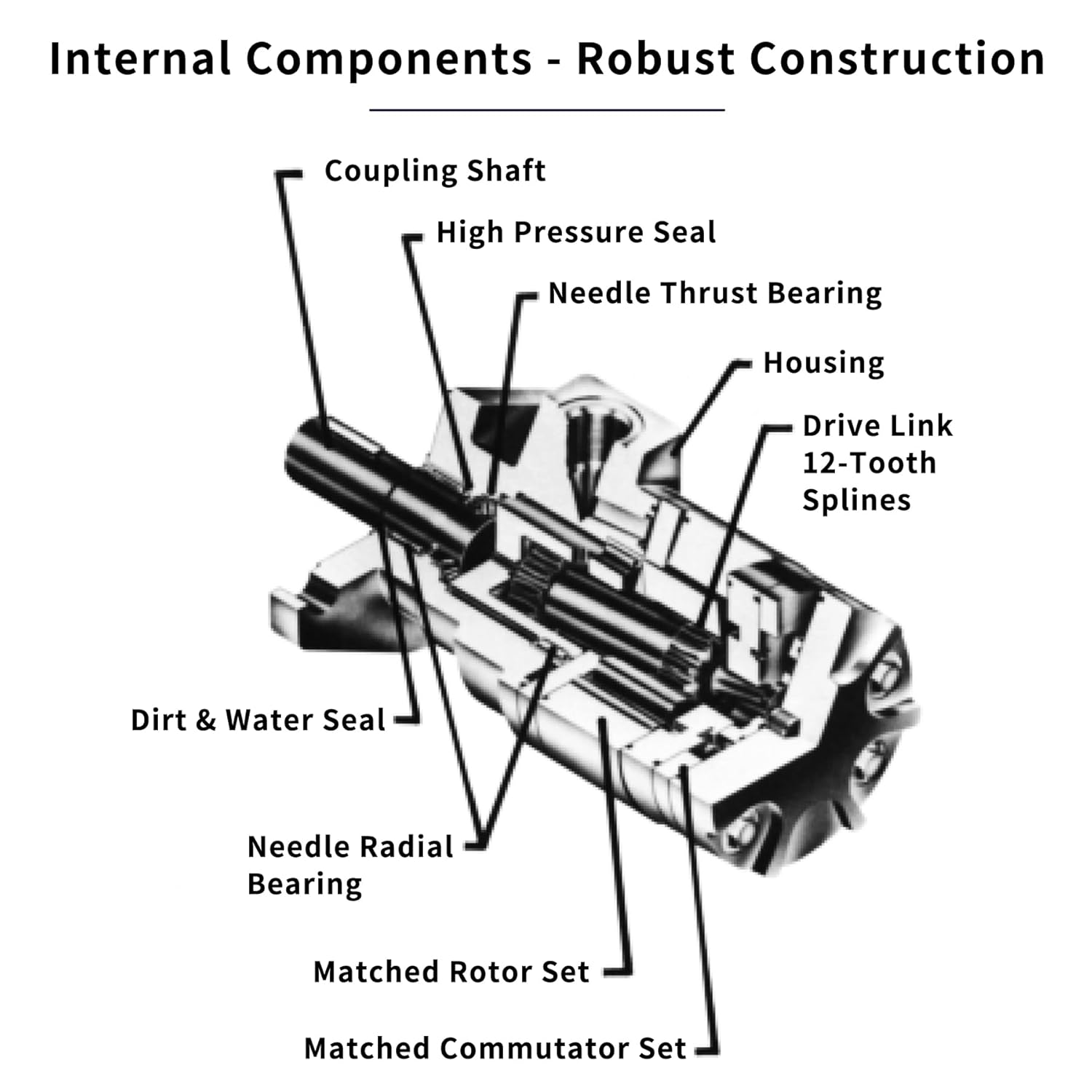 Internal Components - Robust Construction

Coupling Shaft

High Pressure Seal

Needle Thrust Bearing

Housing

Drive Link 12-Tooth Splines

Dirt & Water Seal

Needle Radial Bearing

Matched Rotor Set

Matched Commutator Set