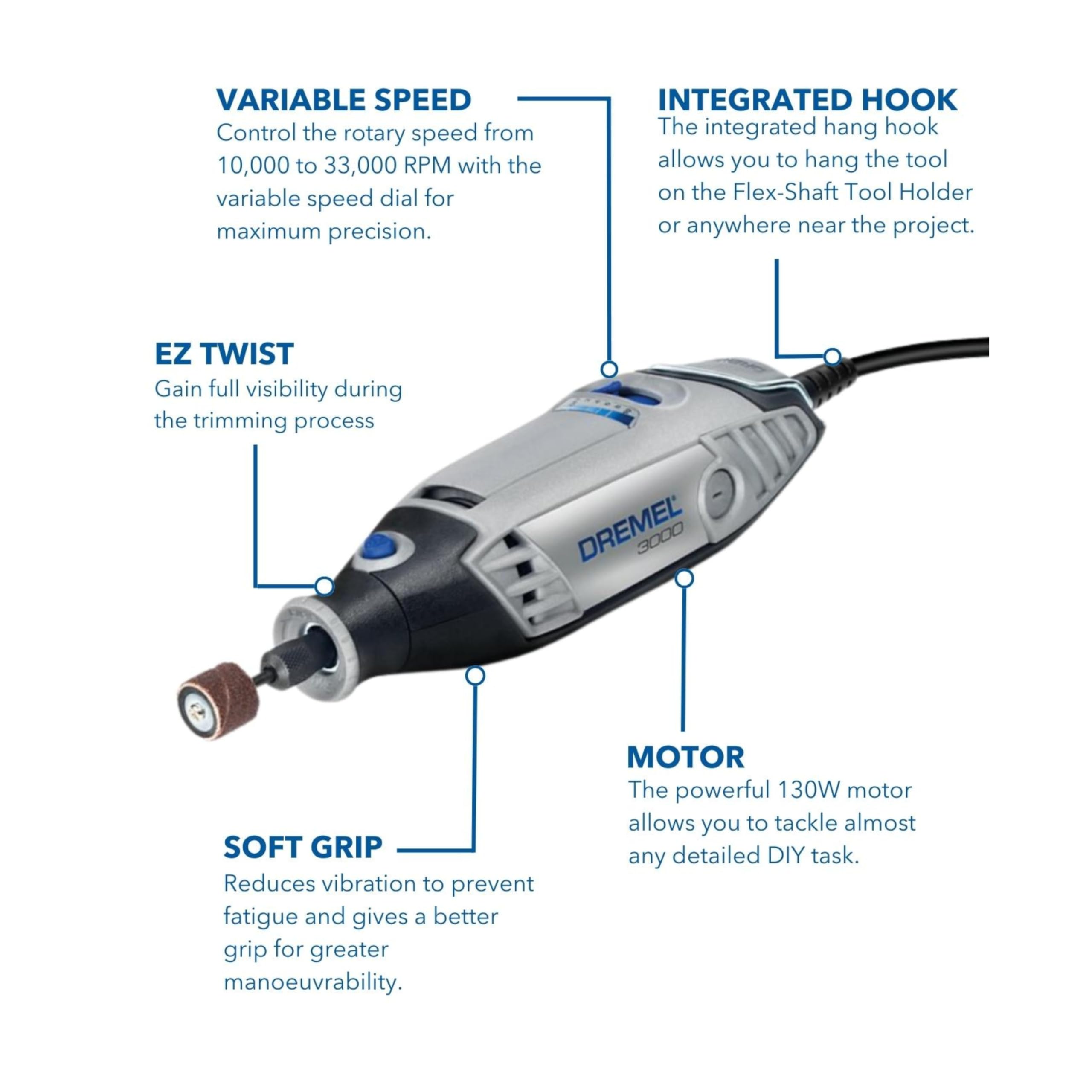 VARIABLE SPEED
Control the rotary speed from 10,000 to 33,000 RPM with the variable speed dial for maximum precision.

INTEGRATED HOOK
The integrated hang hook allows you to hang the tool on the Flex-Shaft Tool Holder or anywhere near the project.

EZ TWIST
Gain full visibility during the trimming process

DREMEL
3000

MOTOR
The powerful 130W motor allows you to tackle almost any detailed DIY task.

SOFT GRIP
Reduces vibration to prevent fatigue and gives a better grip for greater manoeuvrability.