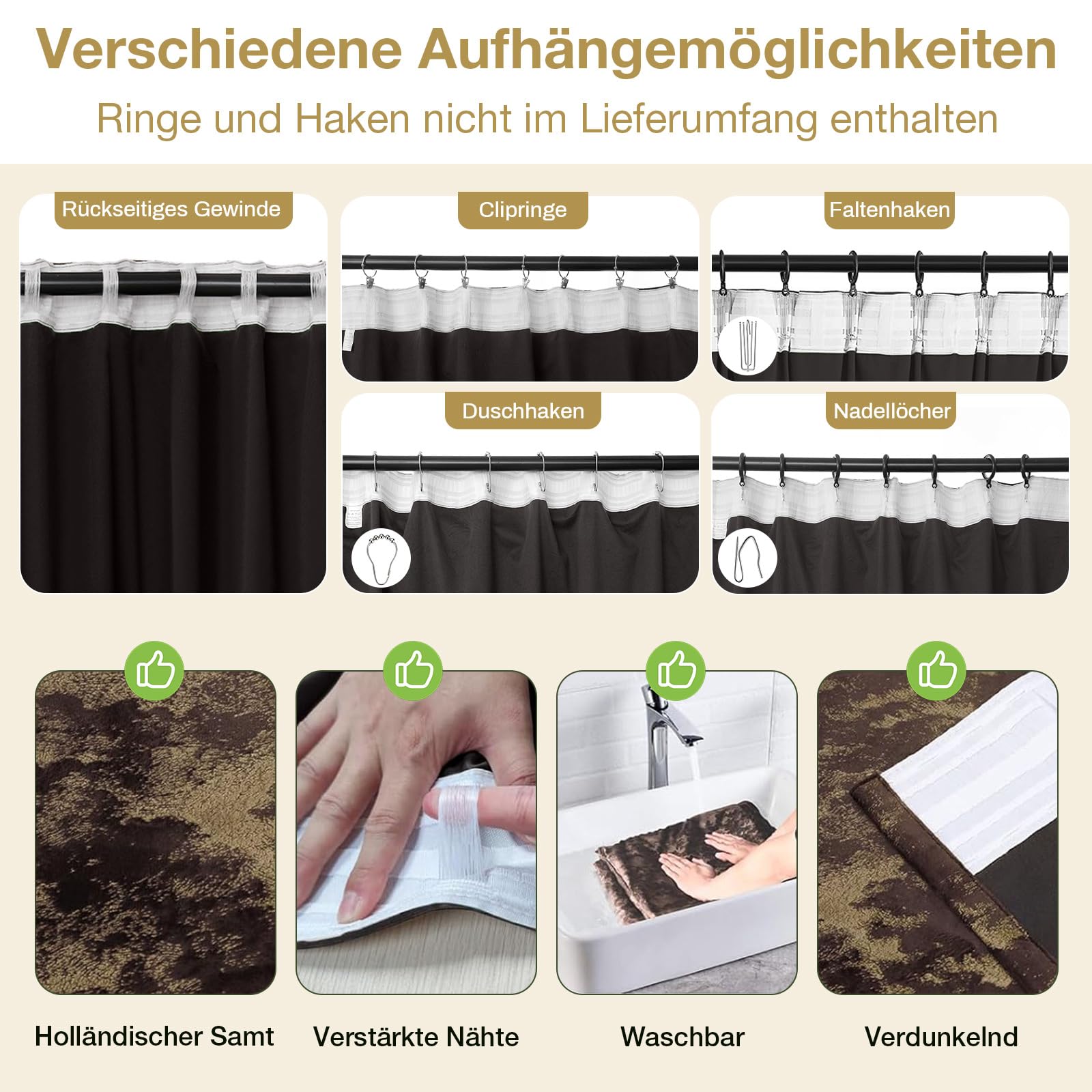 Verschiedene Aufhängemöglichkeiten

Ringe und Haken nicht im Lieferumfang enthalten

Rückseitiges Gewinde

Clipringe

Faltenhaken

Duschhaken

Nadellöcher

Holländischer Samt

Verstärkte Nähte

Waschbar

Verdunkelnd