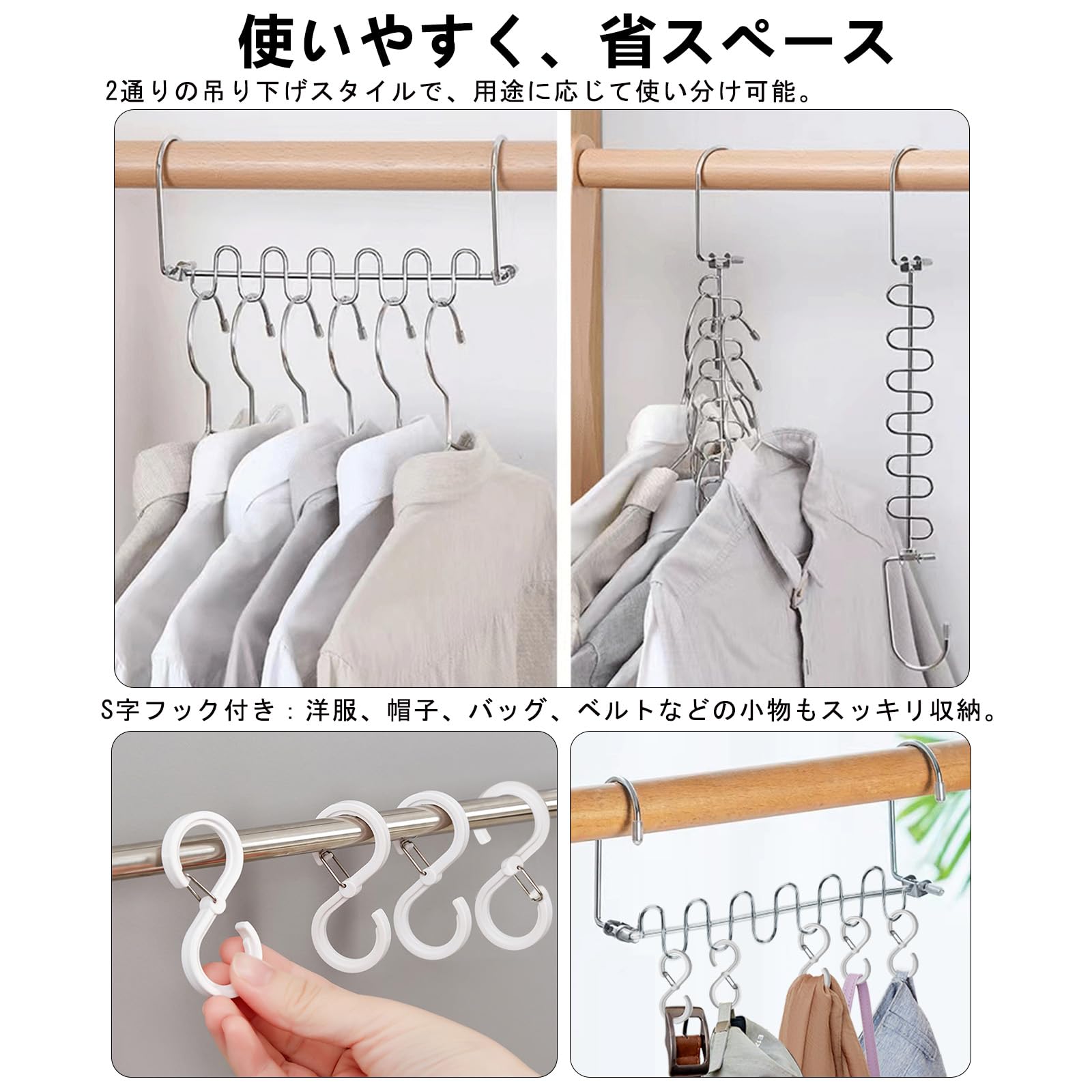 使いやすく、省スペース

2通りの吊り下げスタイルで、用途に応じて使い分け可能。

S字フック付き：洋服、帽子、バッグ、ベルトなどの小物もスッキリ収納。