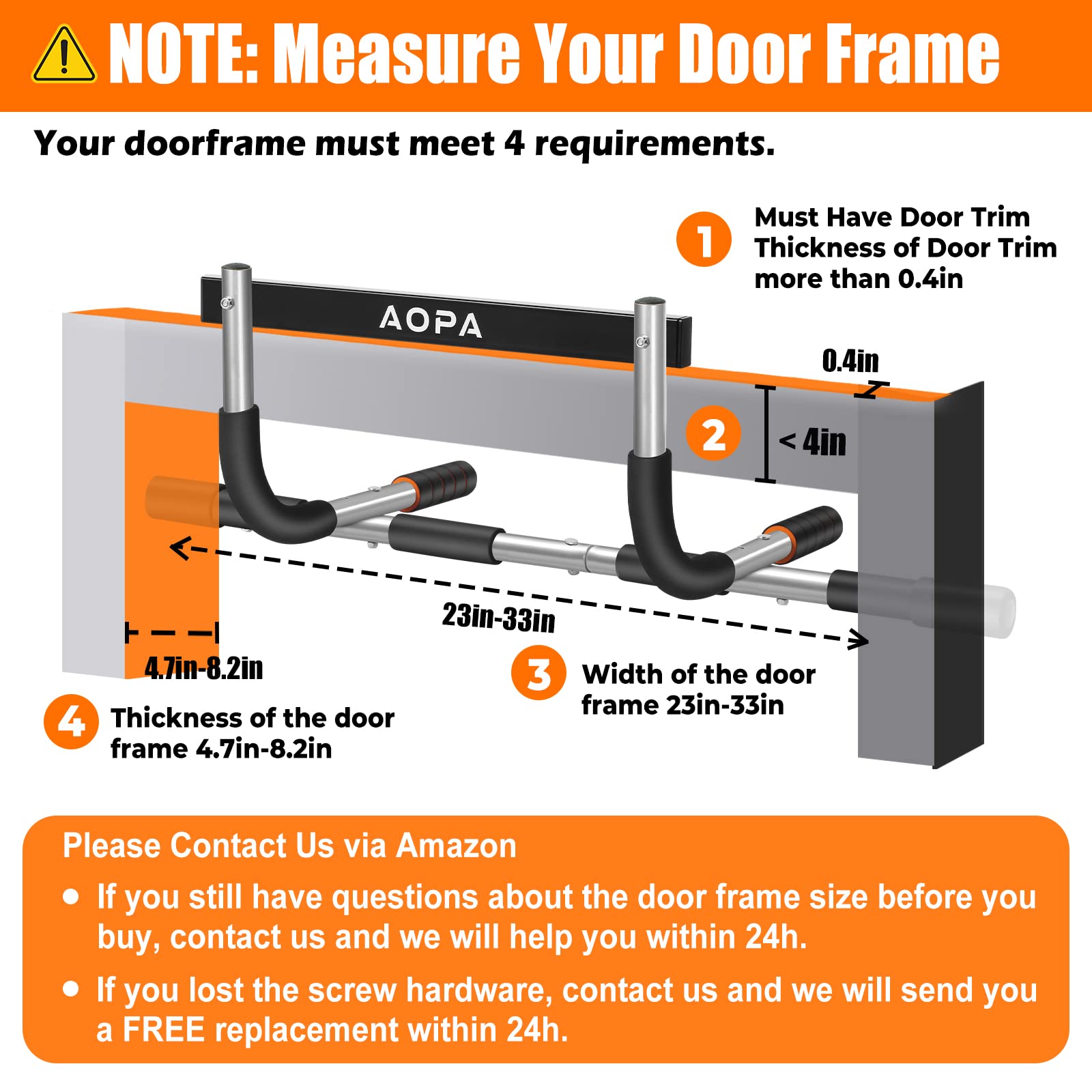 NOTE: Measure Your Door Frame

Your doorframe must meet 4 requirements.

1 Must Have Door Trim Thickness of Door Trim more than 0.4in

AOPA

0.4in

2 < 4in

23in-33in

4.7in-8.2in

3 Width of the door frame 23in-33in

4 Thickness of the door frame 4.7in-8.2in

Please Contact Us via Amazon

• If you still have questions about the door frame size before you buy, contact us and we will help you within 24h.

• If you lost the screw hardware, contact us and we will send you a FREE replacement within 24h.