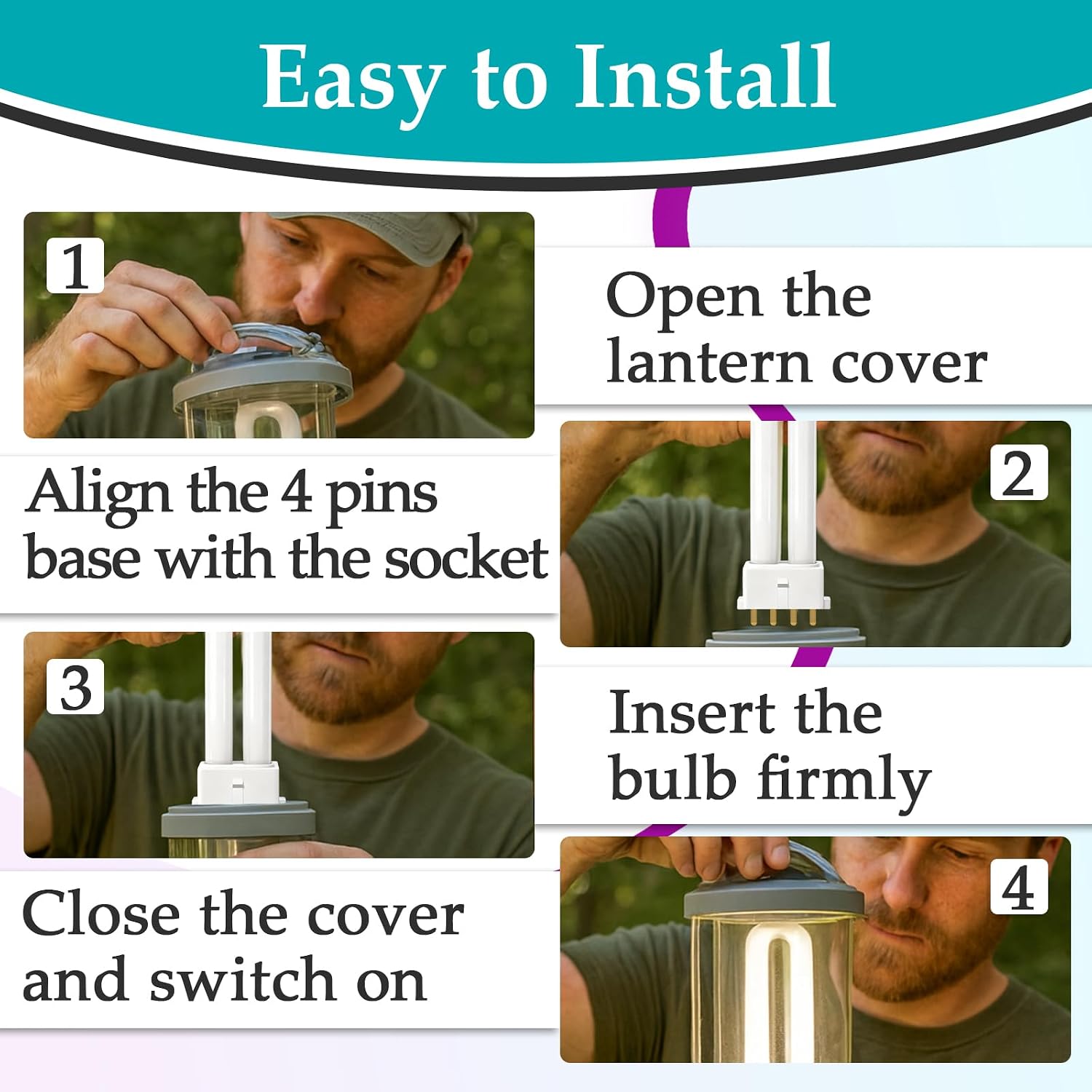 Easy to Install

1

Open the lantern cover

Align the 4 pins base with the socket

2

3

Insert the bulb firmly

Close the cover and switch on

4