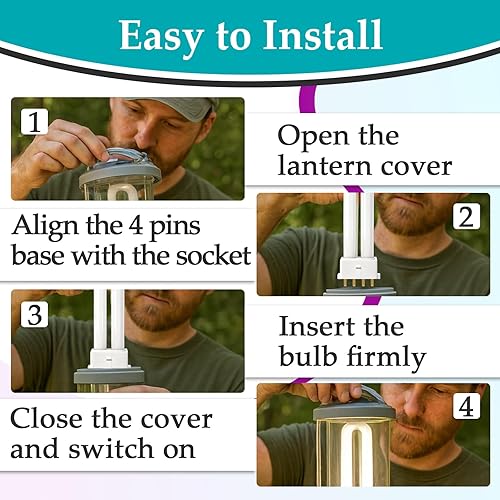 Easy to Install

1

Open the lantern cover

Align the 4 pins base with the socket

2

3

Insert the bulb firmly

Close the cover and switch on

4