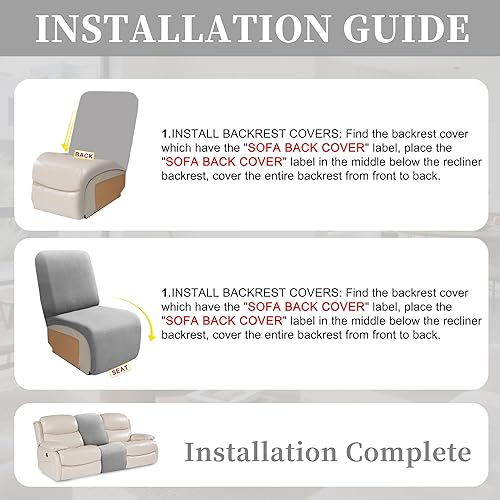 INSTALLATION GUIDE

BACK

1.INSTALL BACKREST COVERS: Find the backrest cover which have the "SOFA BACK COVER" label, place the "SOFA BACK COVER" label in the middle below the recliner backrest, cover the entire backrest from front to back.

SEAT

1.INSTALL BACKREST COVERS: Find the backrest cover which have the "SOFA BACK COVER" label, place the "SOFA BACK COVER" label in the middle below the recliner backrest, cover the entire backrest from front to back.

Installation Complete