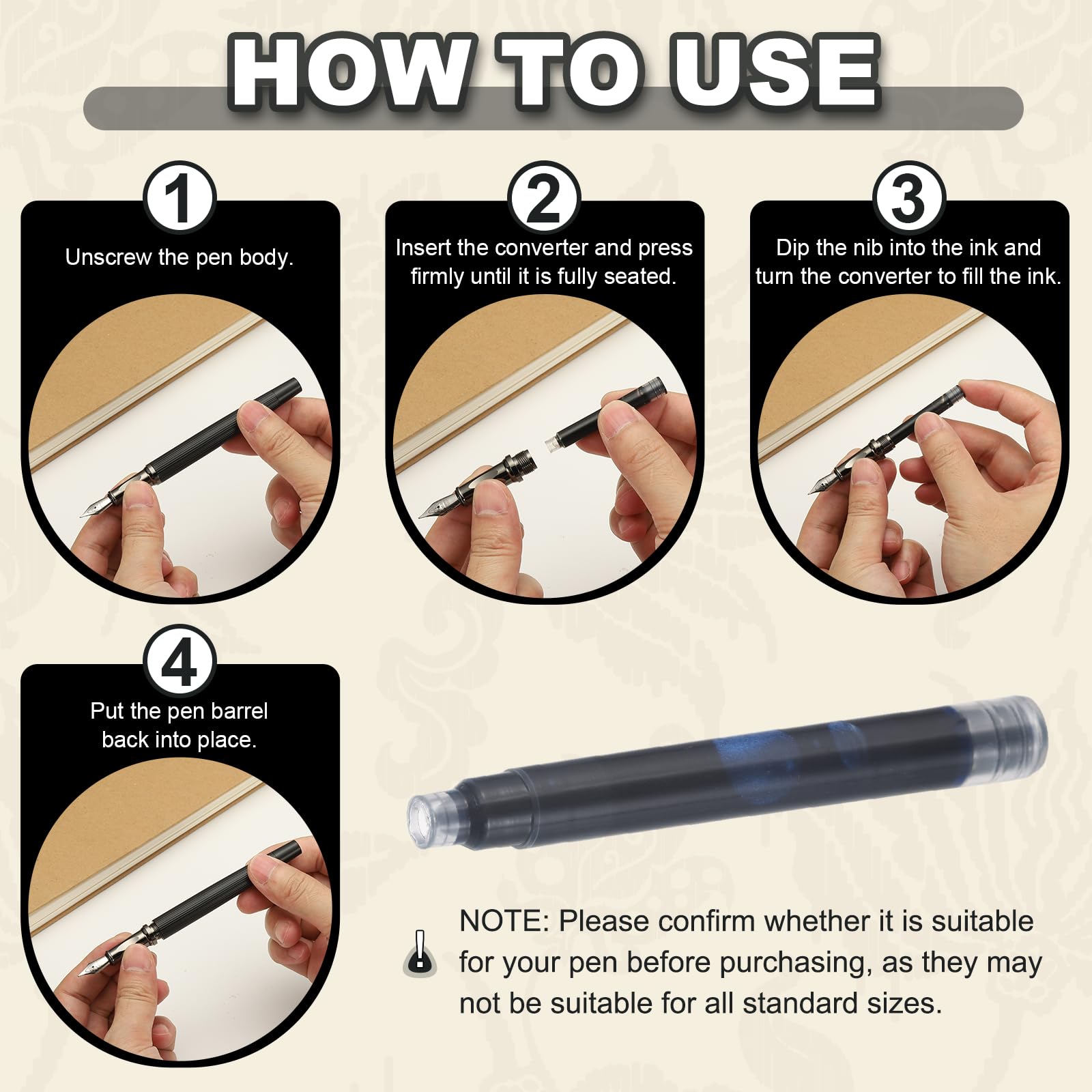 HOW TO USE

1

Unscrew the pen body.

2

Insert the converter and press firmly until it is fully seated.

3

Dip the nib into the ink and turn the converter to fill the ink.

4

Put the pen barrel back into place.

NOTE: Please confirm whether it is suitable for your pen before purchasing, as they may not be suitable for all standard sizes.