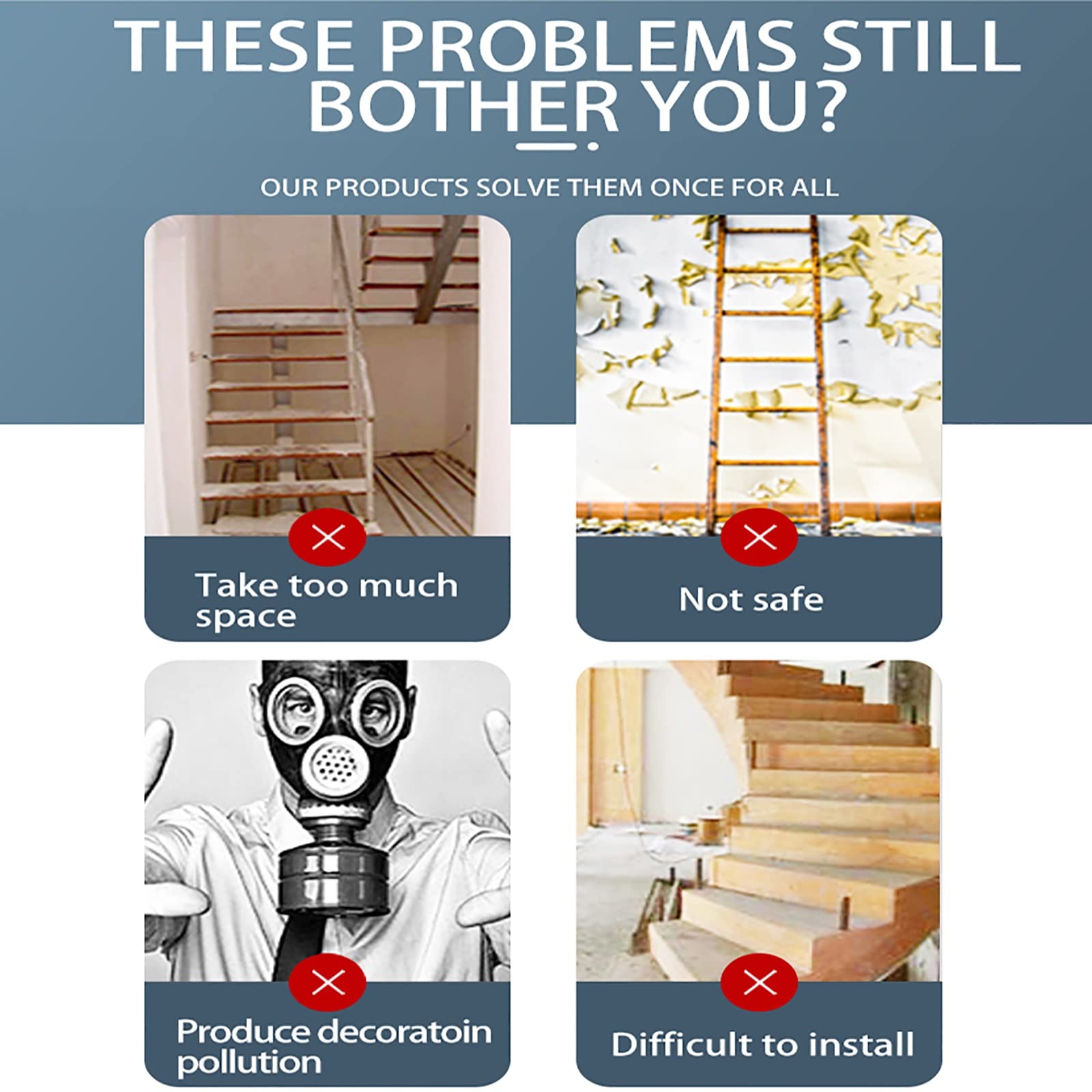 THESE PROBLEMS STILL BOTHER YOU?

OUR PRODUCTS SOLVE THEM ONCE FOR ALL

Take too much space

Not safe

Produce decoratoin pollution

Difficult to install