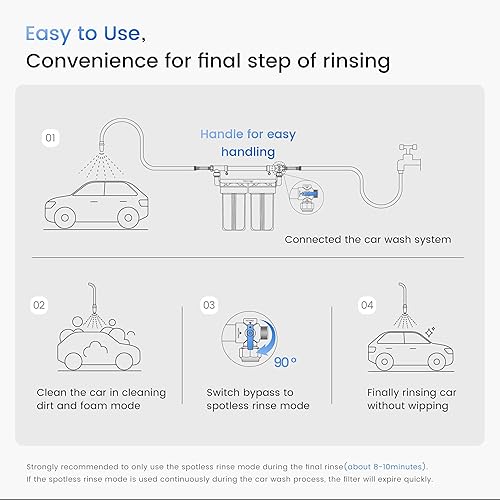 Easy to Use,
Convenience for final step of rinsing

01

Handle for easy handling

Connected the car wash system

02

Clean the car in cleaning dirt and foam mode

03

90°

Switch bypass to spotless rinse mode

04

Finally rinsing car without wipping

Strongly recommended to only use the spotless rinse mode during the final rinse(about 8-10minutes).
If the spotless rinse mode is used continuously during the car wash process, the filter will expire quickly.