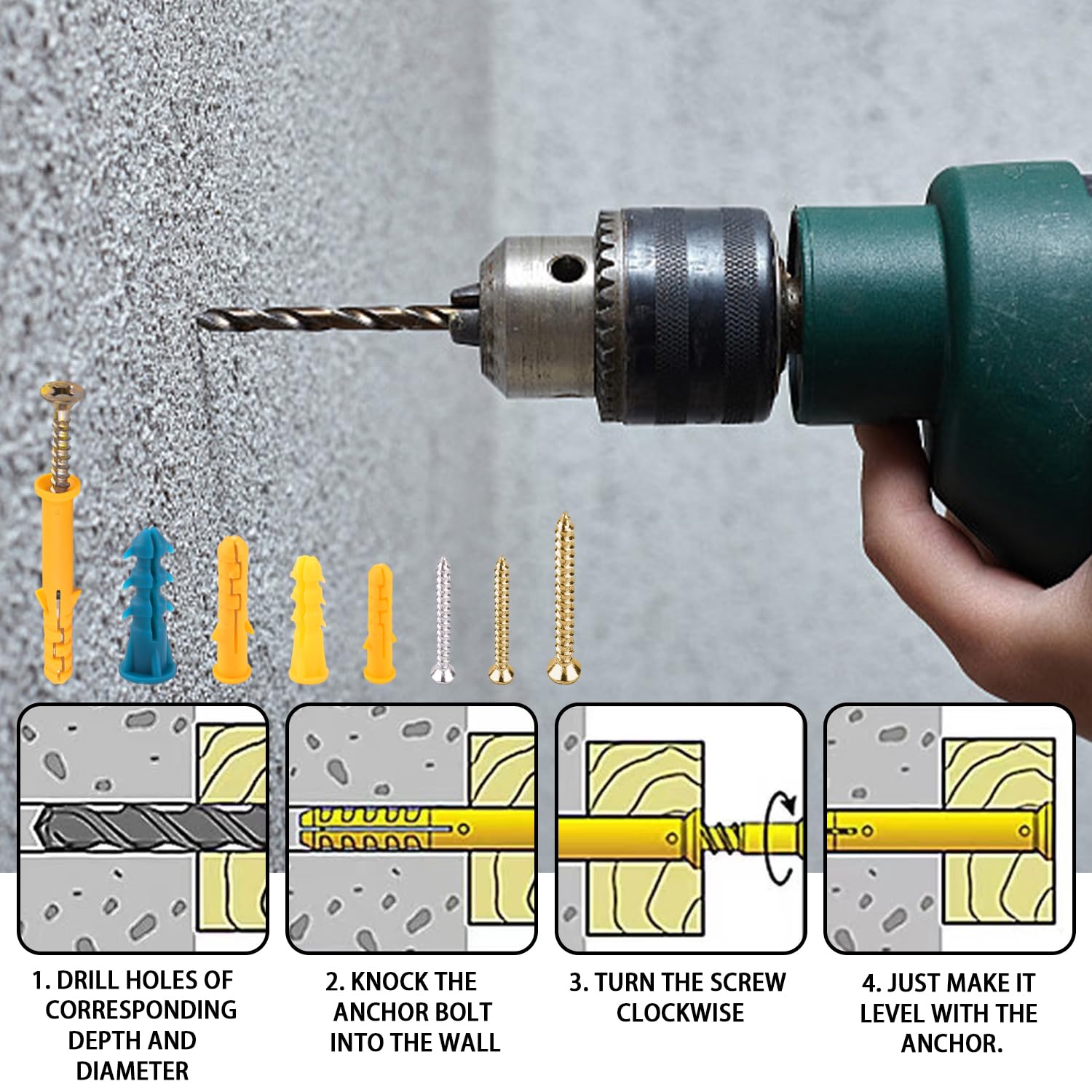 1. DRILL HOLES OF CORRESPONDING DEPTH AND DIAMETER

2. KNOCK THE ANCHOR BOLT INTO THE WALL

3. TURN THE SCREW CLOCKWISE

4. JUST MAKE IT LEVEL WITH THE ANCHOR.