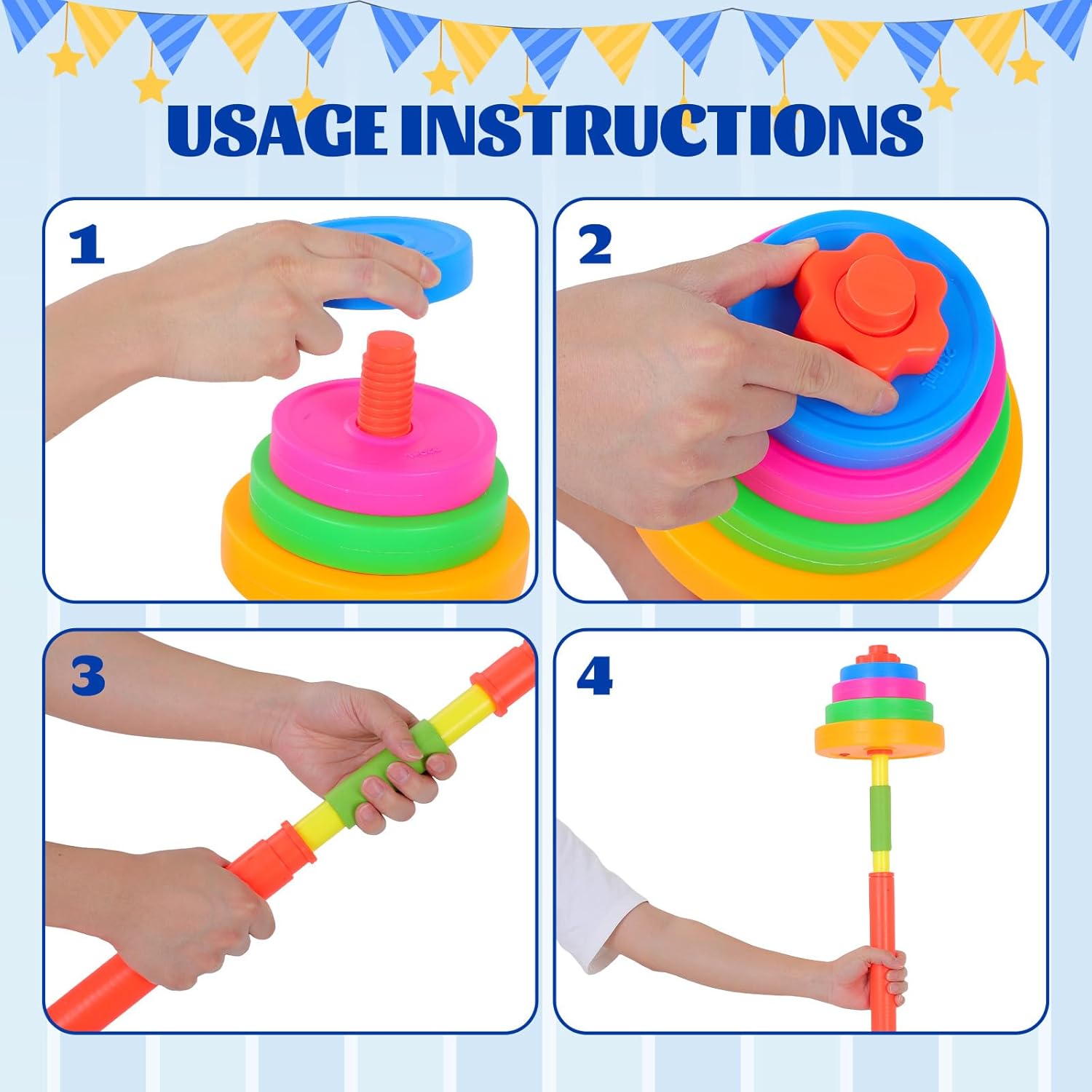 USAGE INSTRUCTIONS

1

2

3

4