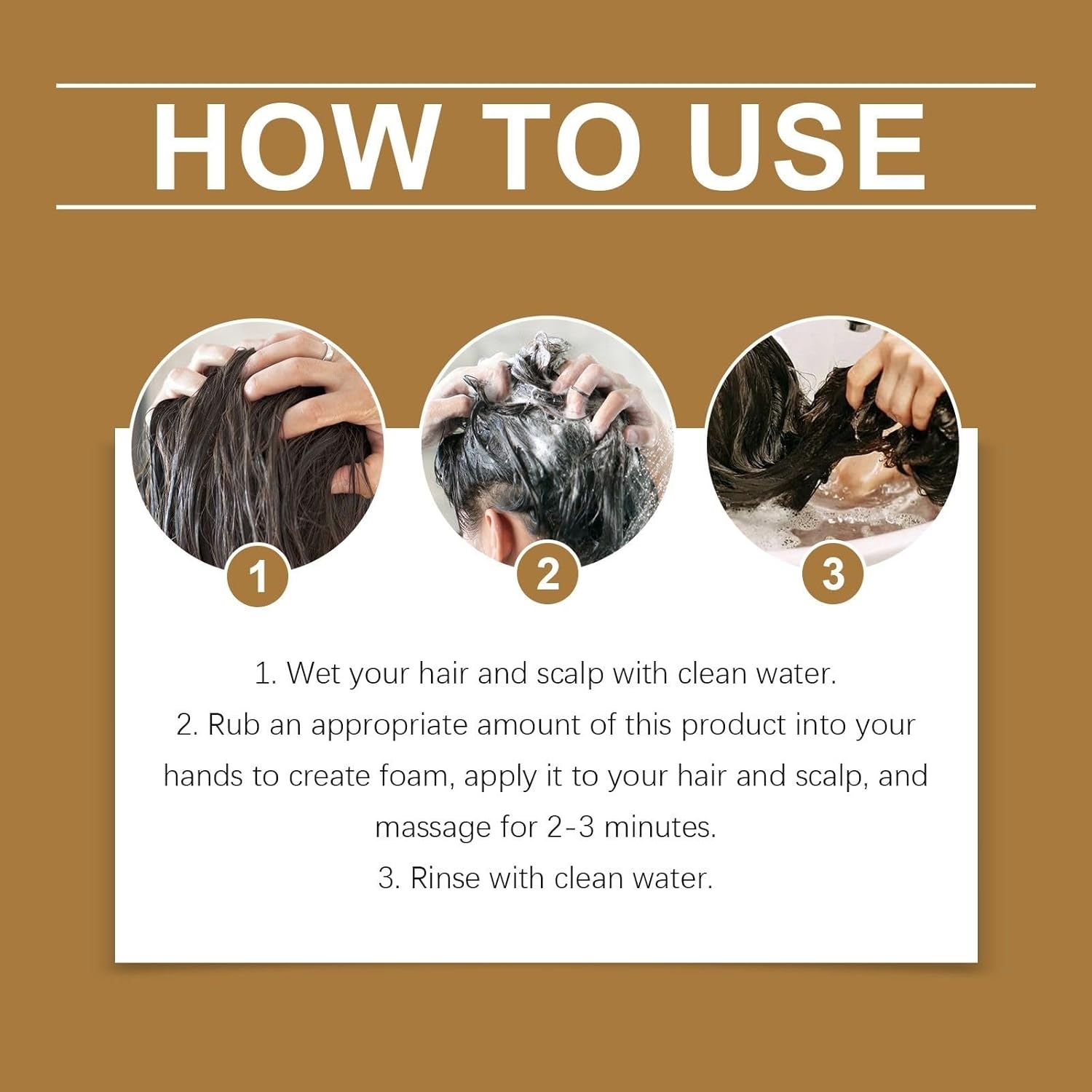 HOW TO USE

1

2

3

1. Wet your hair and scalp with clean water.
2. Rub an appropriate amount of this product into your hands to create foam, apply it to your hair and scalp, and massage for 2-3 minutes.
3. Rinse with clean water.