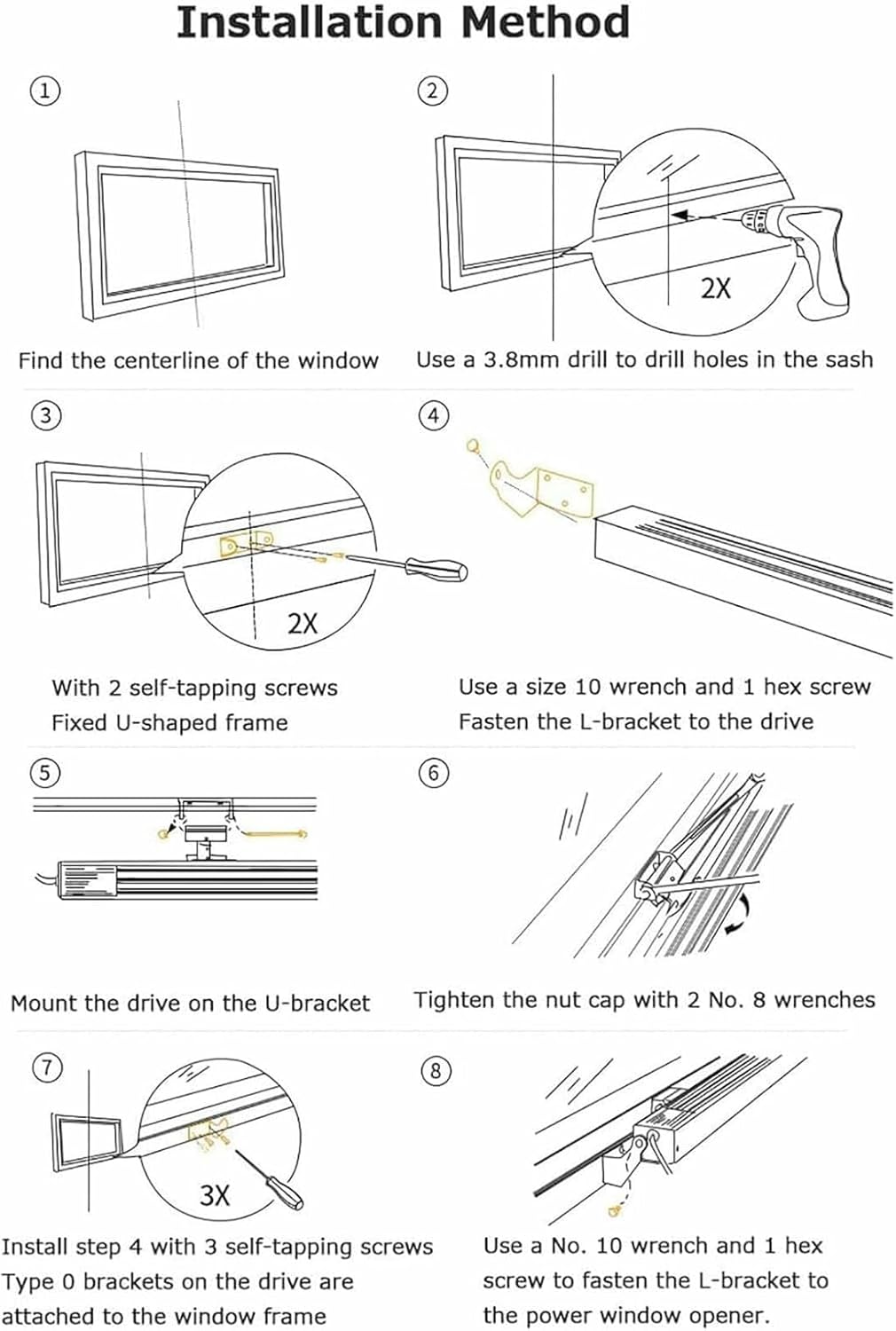 Installation Method

①

Find the centerline of the window

②

2X

Use a 3.8mm drill to drill holes in the sash

③

2X

With 2 self-tapping screws
Fixed U-shaped frame

④

Use a size 10 wrench and 1 hex screw
Fasten the L-bracket to the drive

⑤

Mount the drive on the U-bracket

⑥

Tighten the nut cap with 2 No. 8 wrenches

⑦

3X

Install step 4 with 3 self-tapping screws
Type 0 brackets on the drive are attached to the window frame

⑧

Use a No. 10 wrench and 1 hex screw to fasten the L-bracket to the power window opener.