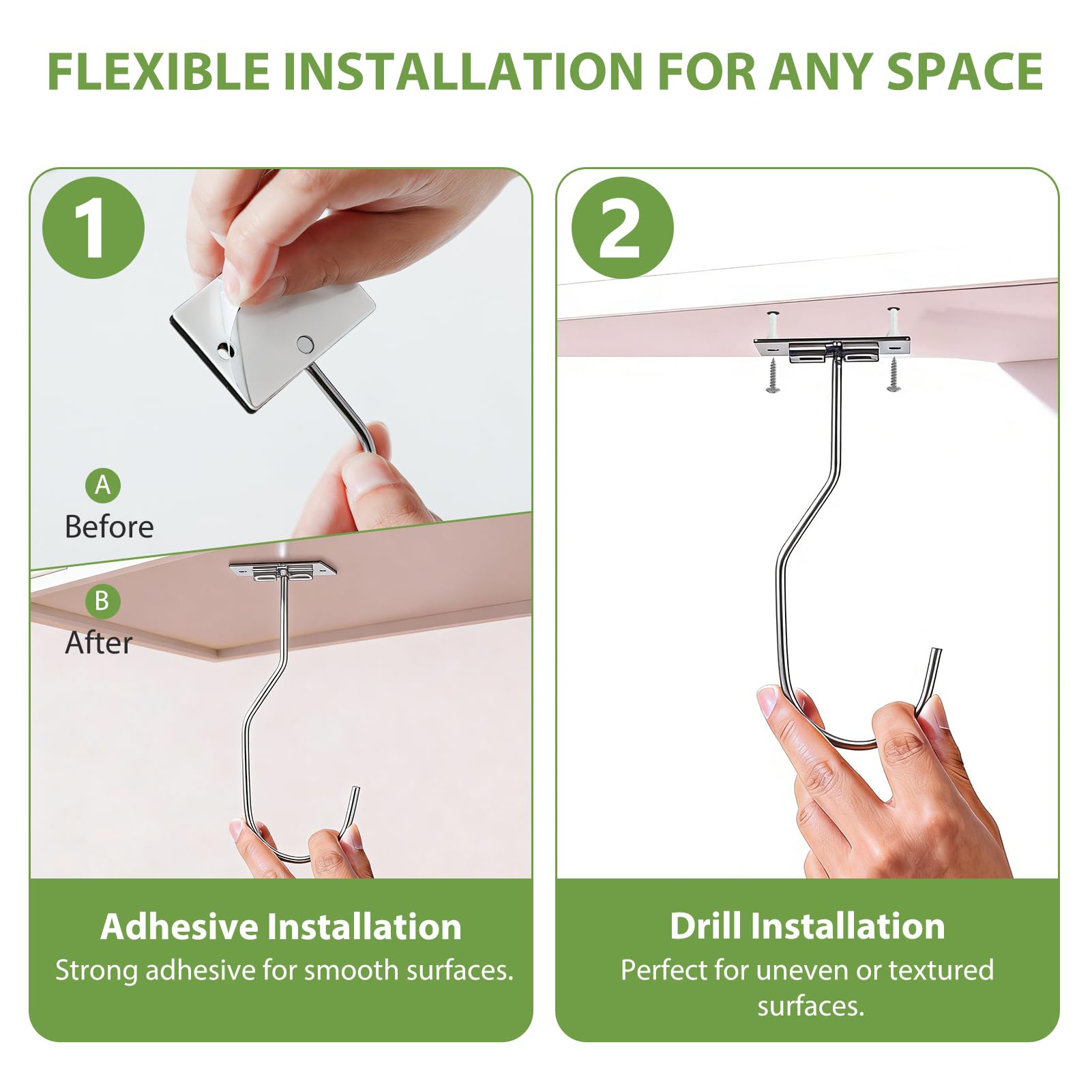 FLEXIBLE INSTALLATION FOR ANY SPACE

1

A
Before

B
After

Adhesive Installation
Strong adhesive for smooth surfaces.

2

Drill Installation
Perfect for uneven or textured surfaces.