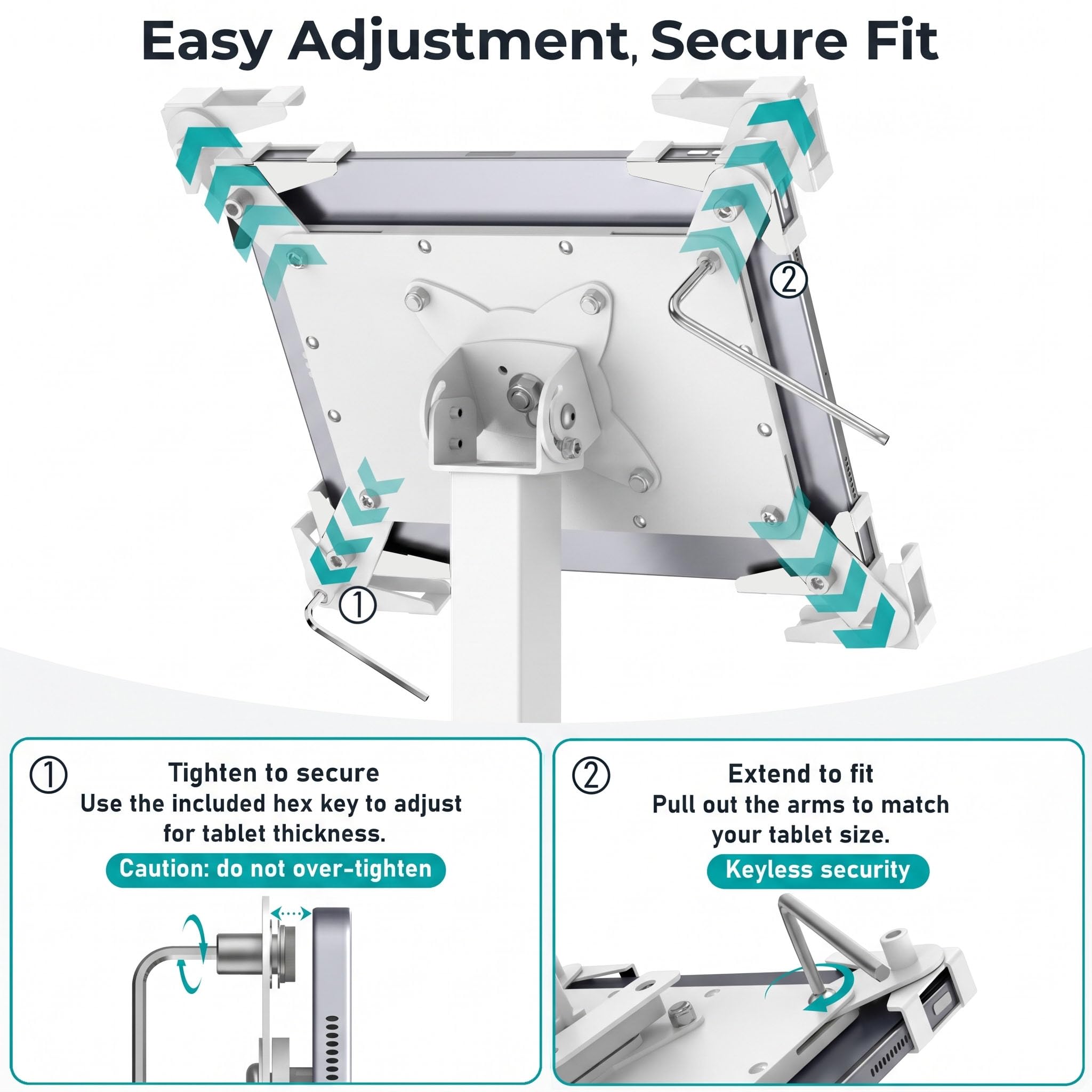 Easy Adjustment, Secure Fit

②

①

① Tighten to secure
Use the included hex key to adjust for tablet thickness.
Caution: do not over-tighten

② Extend to fit
Pull out the arms to match your tablet size.
Keyless security