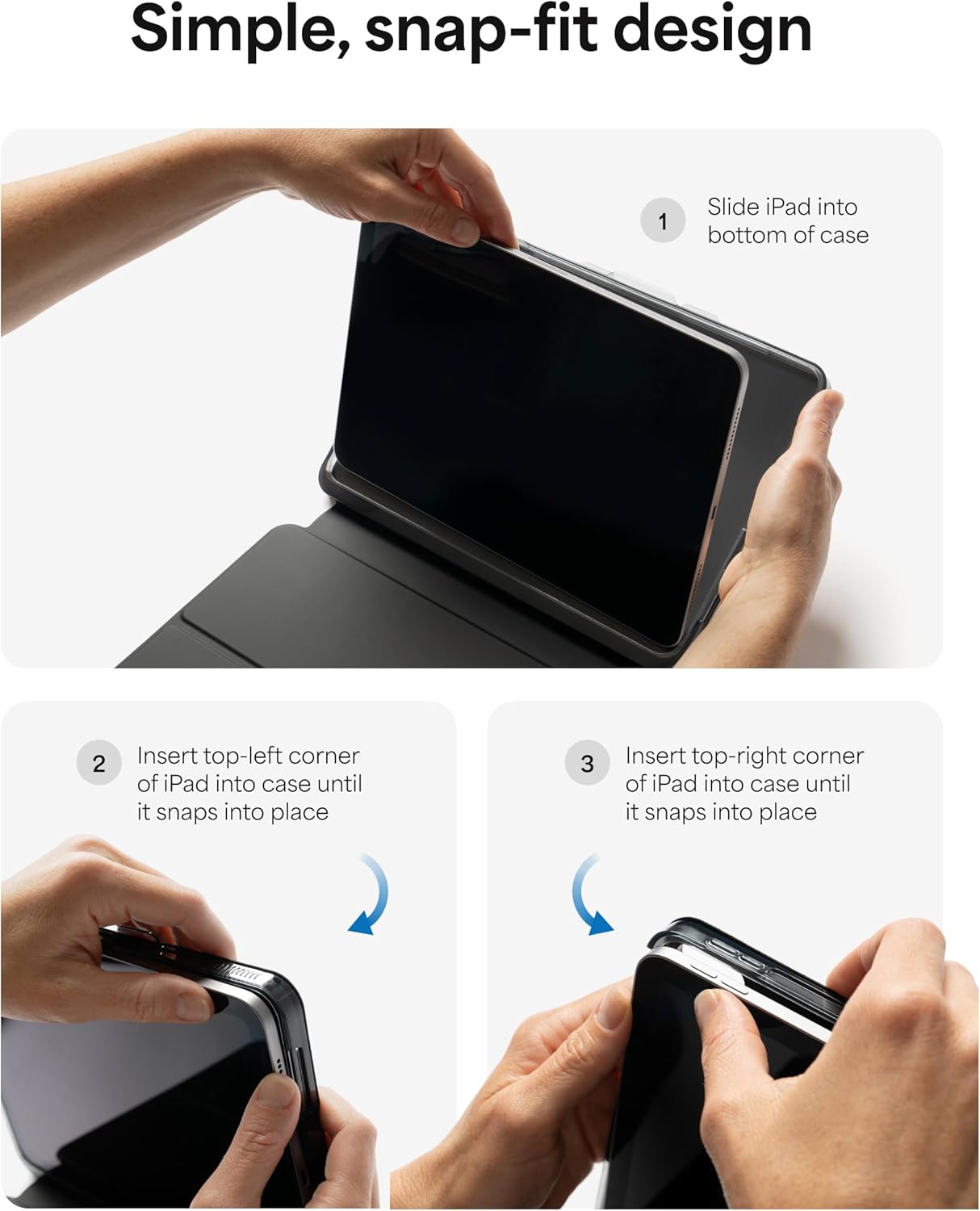 Simple, snap-fit design

1 Slide iPad into bottom of case

2 Insert top-left corner of iPad into case until it snaps into place

3 Insert top-right corner of iPad into case until it snaps into place