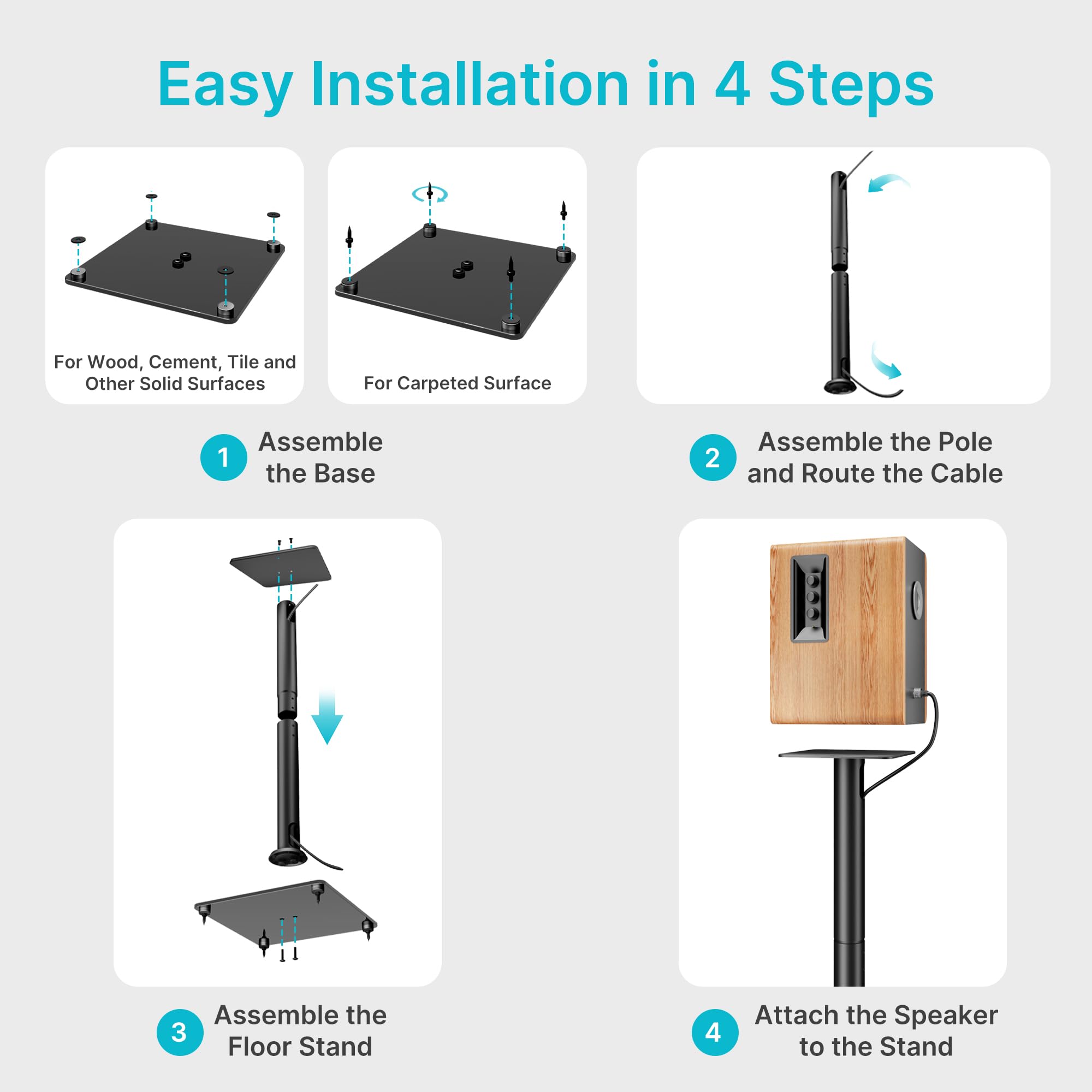 Easy Installation in 4 Steps

For Wood, Cement, Tile and Other Solid Surfaces

For Carpeted Surface

1 Assemble the Base

2 Assemble the Pole and Route the Cable

3 Assemble the Floor Stand

4 Attach the Speaker to the Stand