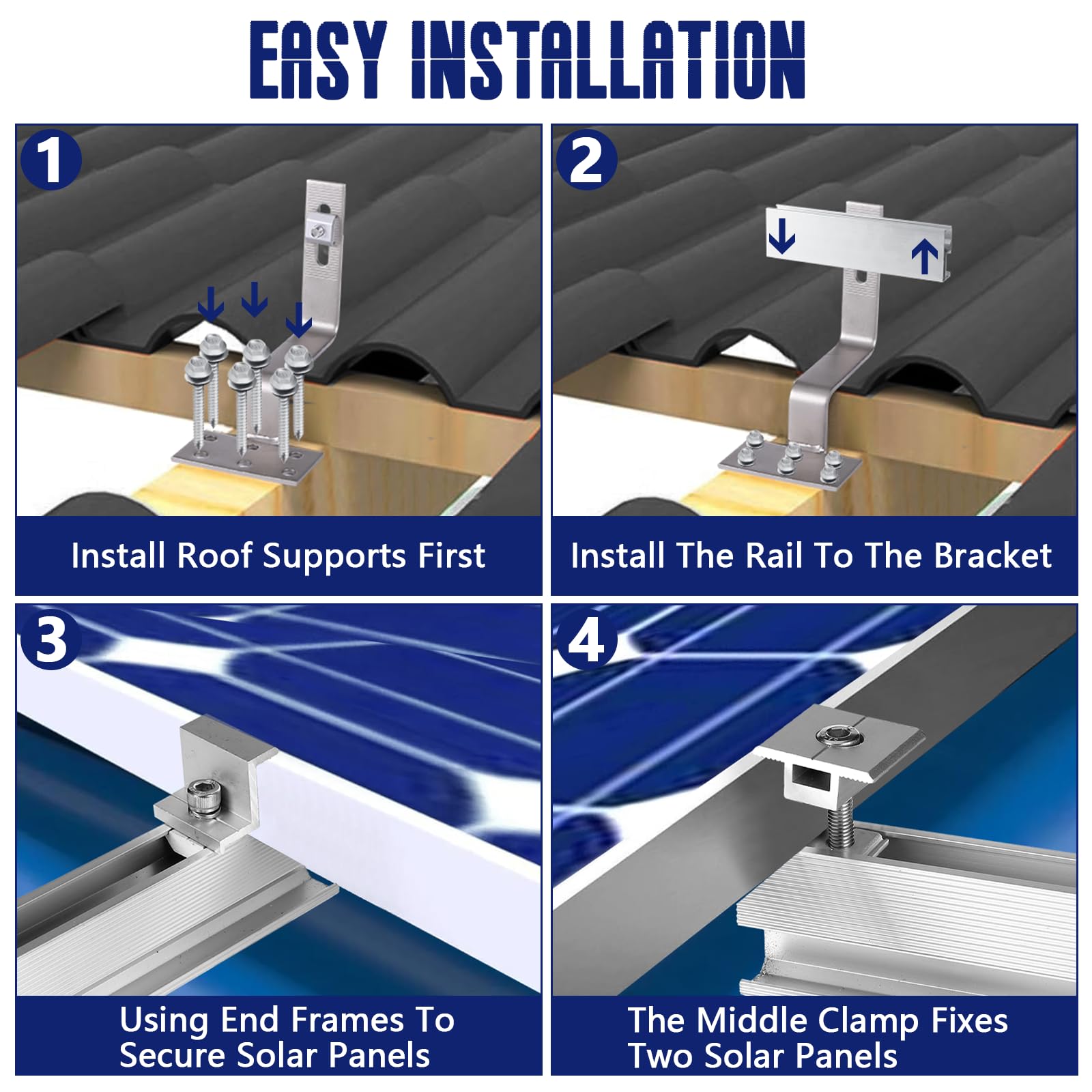 EASY INSTALLATION

1

Install Roof Supports First

2

Install The Rail To The Bracket

3

Using End Frames To Secure Solar Panels

4

The Middle Clamp Fixes Two Solar Panels