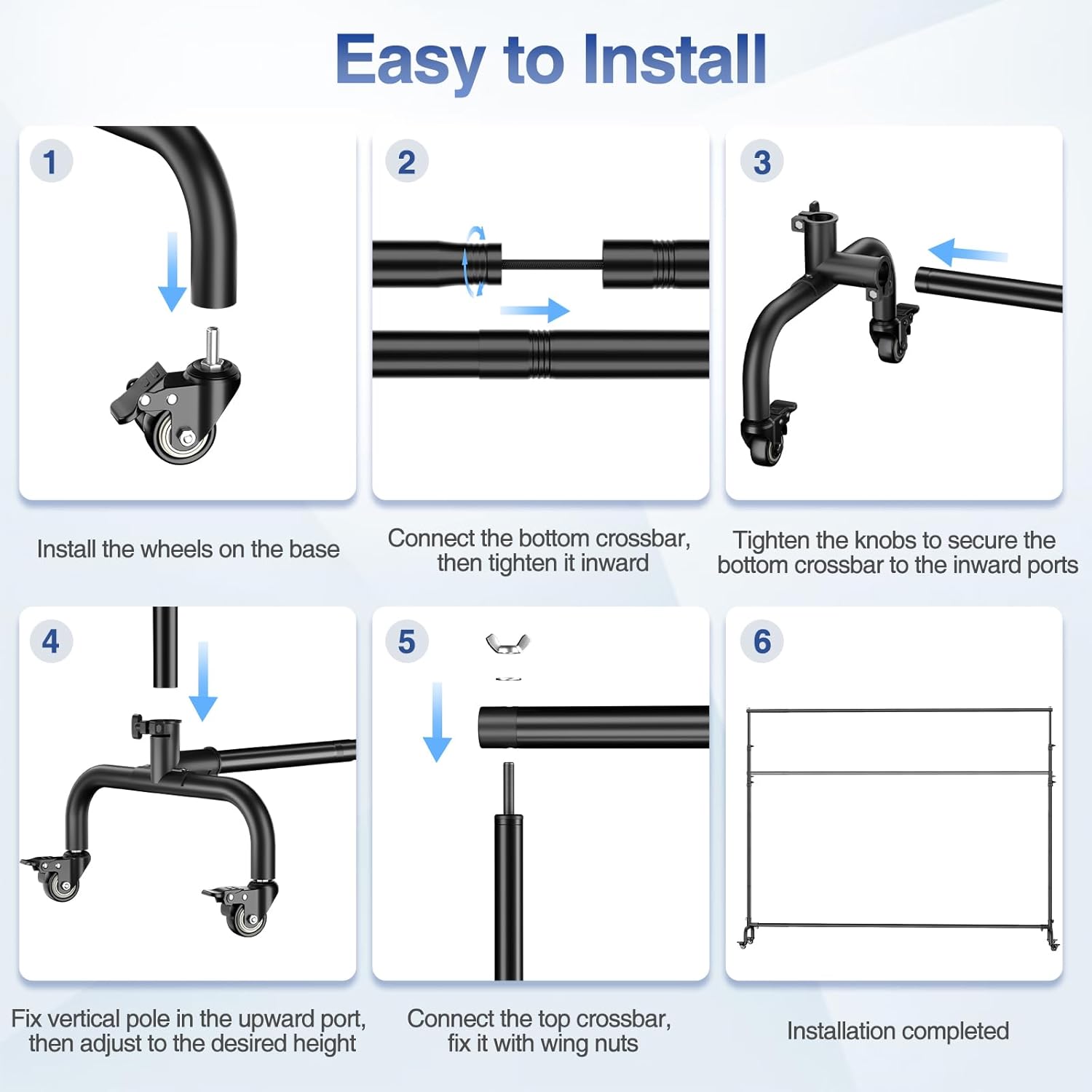 Easy to Install

1

Install the wheels on the base

2

Connect the bottom crossbar, then tighten it inward

3

Tighten the knobs to secure the bottom crossbar to the inward ports

4

Fix vertical pole in the upward port, then adjust to the desired height

5

Connect the top crossbar, fix it with wing nuts

6

Installation completed