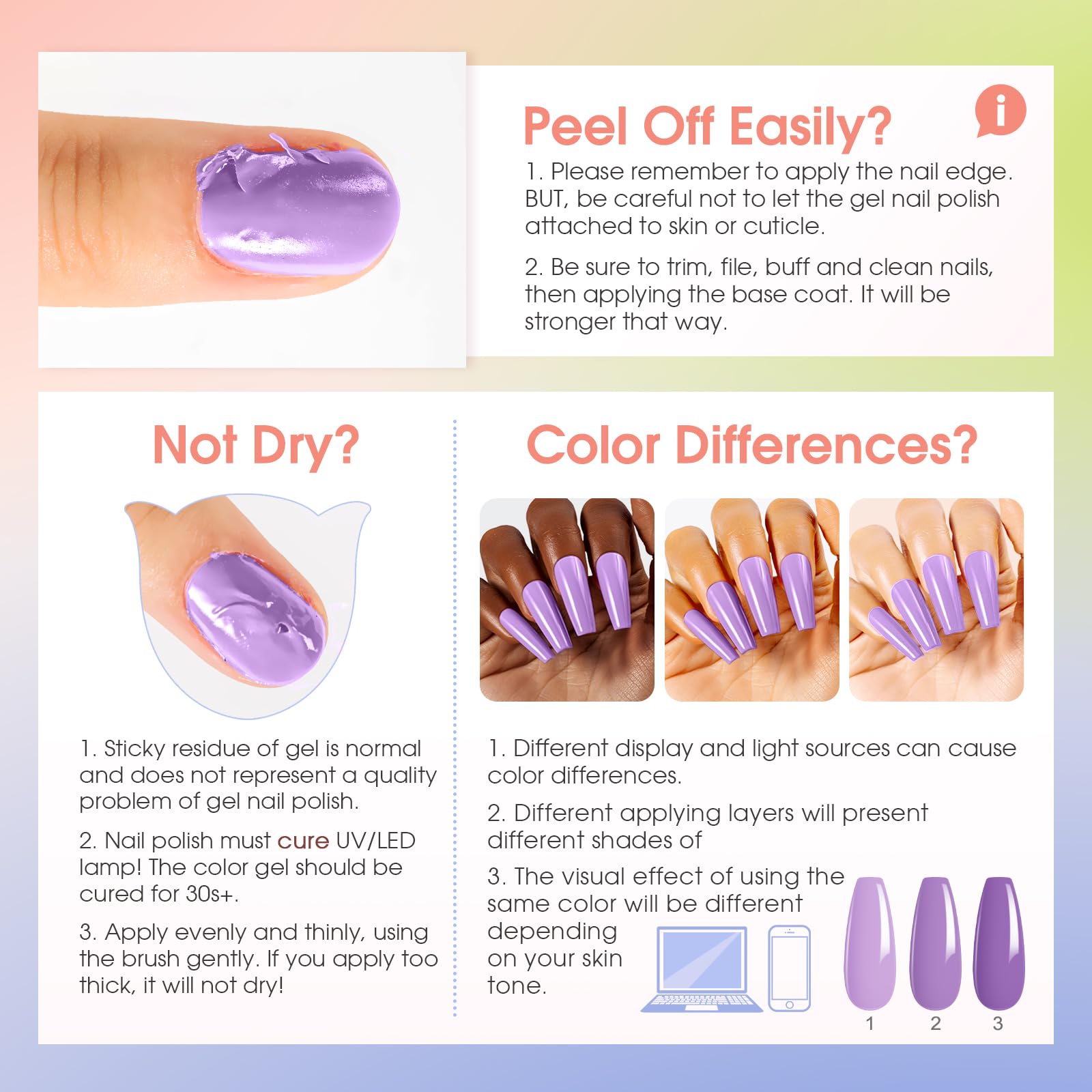 Peel Off Easily?

i

1. Please remember to apply the nail edge. BUT, be careful not to let the gel nail polish attached to skin or cuticle.

2. Be sure to trim, file, buff and clean nails, then applying the base coat. It will be stronger that way.

Not Dry?

1. Sticky residue of gel is normal and does not represent a quality problem of gel nail polish.

2. Nail polish must cure UV/LED lamp! The color gel should be cured for 30s+.

3. Apply evenly and thinly, using the brush gently. If you apply too thick, it will not dry!

Color Differences?

1. Different display and light sources can cause color differences.

2. Different applying layers will present different shades of

3. The visual effect of using the same color will be different depending on your skin tone.

1 2 3