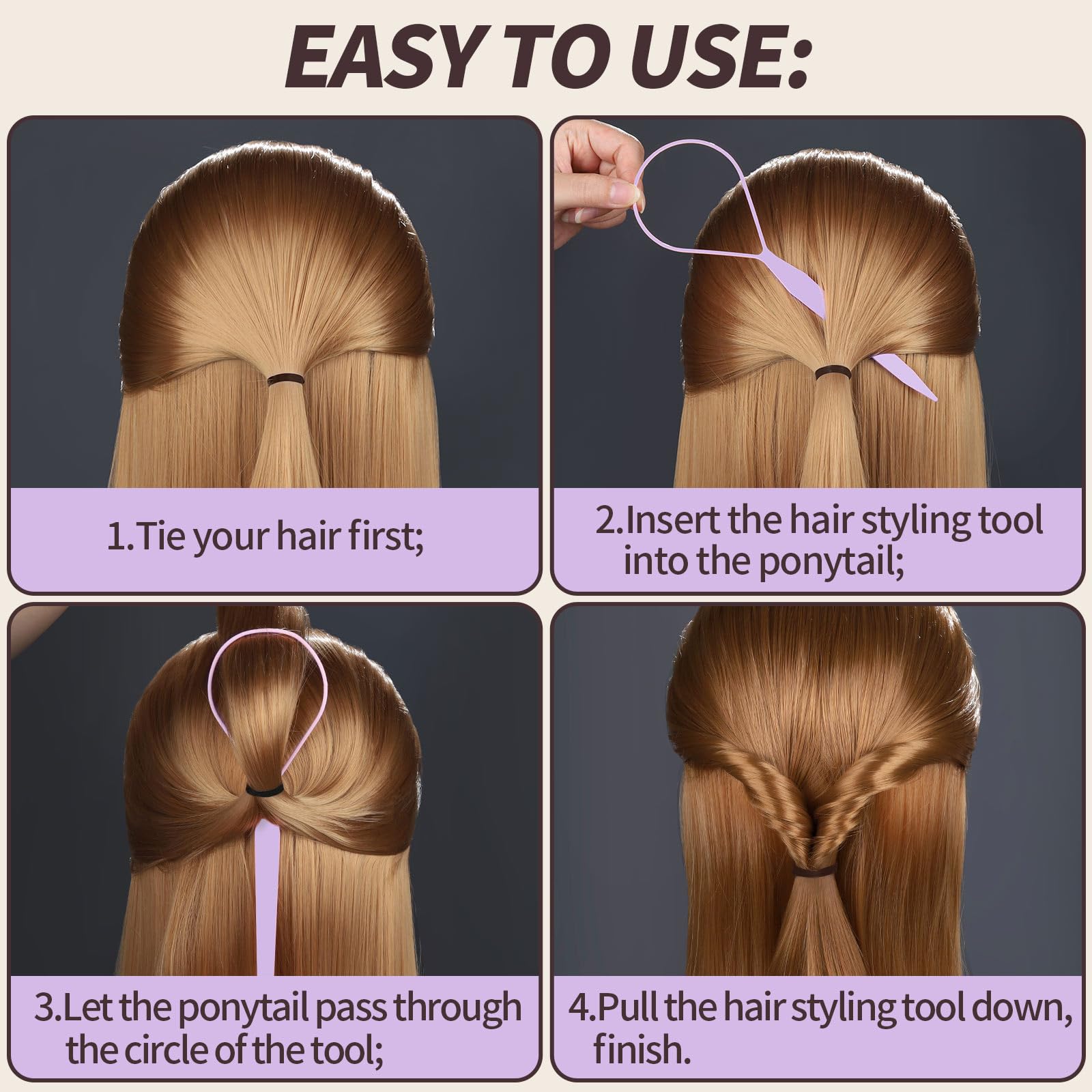 EASY TO USE:

1.Tie your hair first;

2.Insert the hair styling tool into the ponytail;

3.Let the ponytail pass through the circle of the tool;

4.Pull the hair styling tool down, finish.