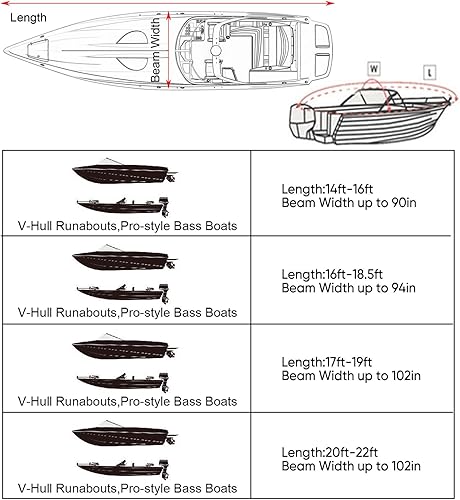 Length

Beam Width

W

L

| V-Hull Runabouts,Pro-style Bass Boats | Length:14ft-16ft Beam Width up to 90in |
|---|---|
| V-Hull Runabouts,Pro-style Bass Boats | Length:16ft-18.5ft Beam Width up to 94in |
| V-Hull Runabouts,Pro-style Bass Boats | Length:17ft-19ft Beam Width up to 102in |
| V-Hull Runabouts,Pro-style Bass Boats | Length:20ft-22ft Beam Width up to 102in |