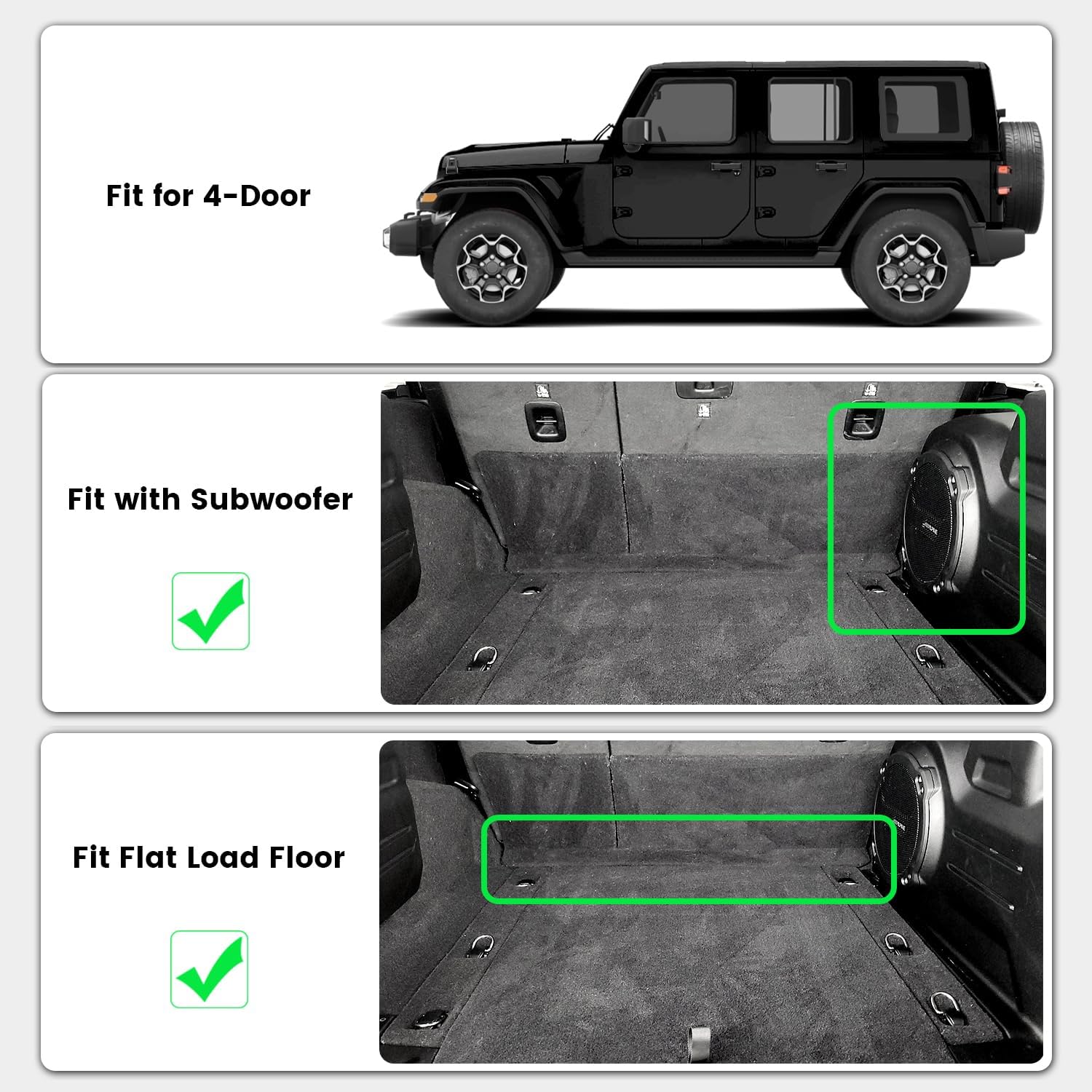 Fit for 4-Door

Fit with Subwoofer

Fit Flat Load Floor