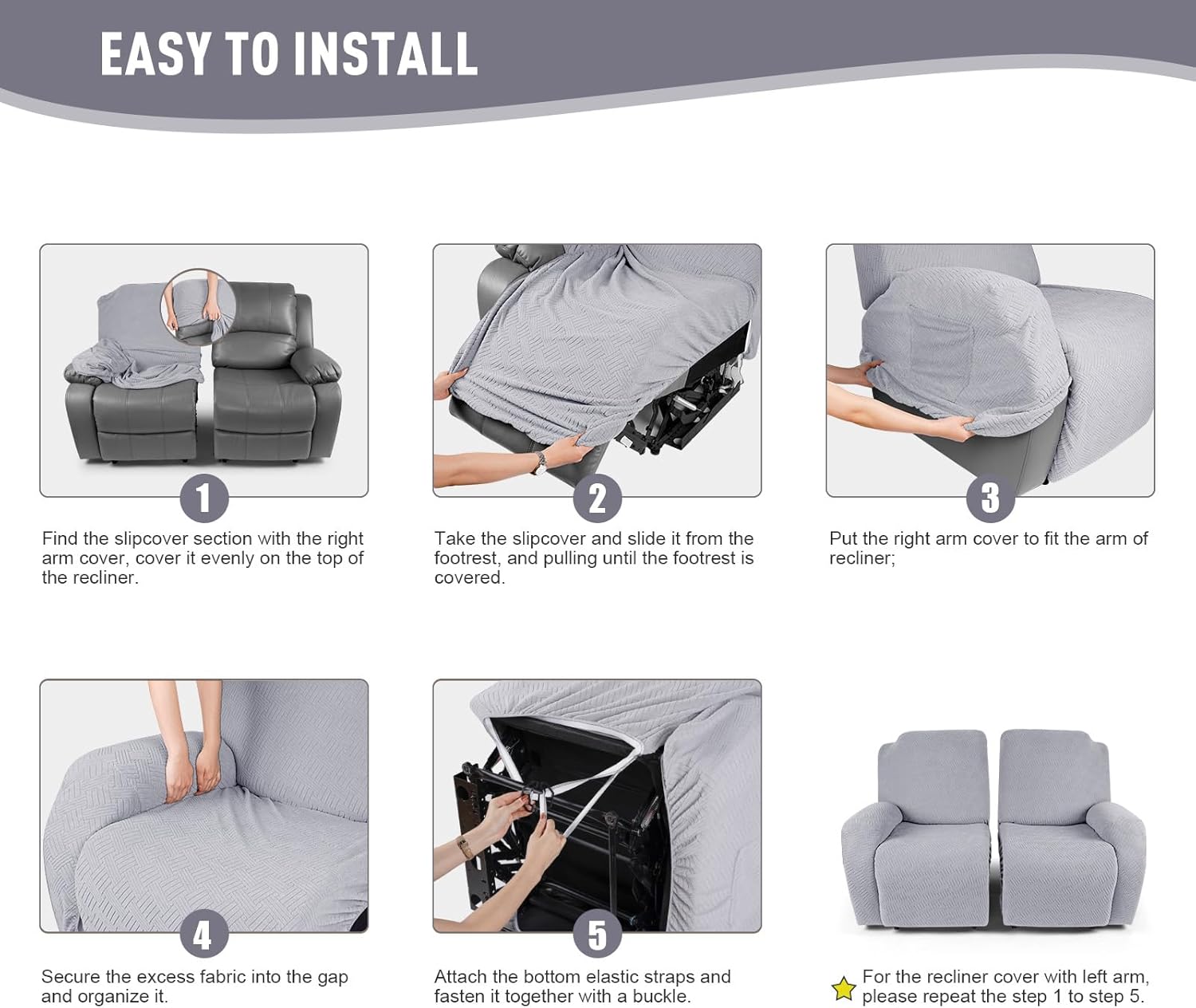 EASY TO INSTALL

1

Find the slipcover section with the right arm cover, cover it evenly on the top of the recliner.

2

Take the slipcover and slide it from the footrest, and pulling until the footrest is covered.

3

Put the right arm cover to fit the arm of recliner;

4

Secure the excess fabric into the gap and organize it.

5

Attach the bottom elastic straps and fasten it together with a buckle.

For the recliner cover with left arm, please repeat the step 1 to step 5.