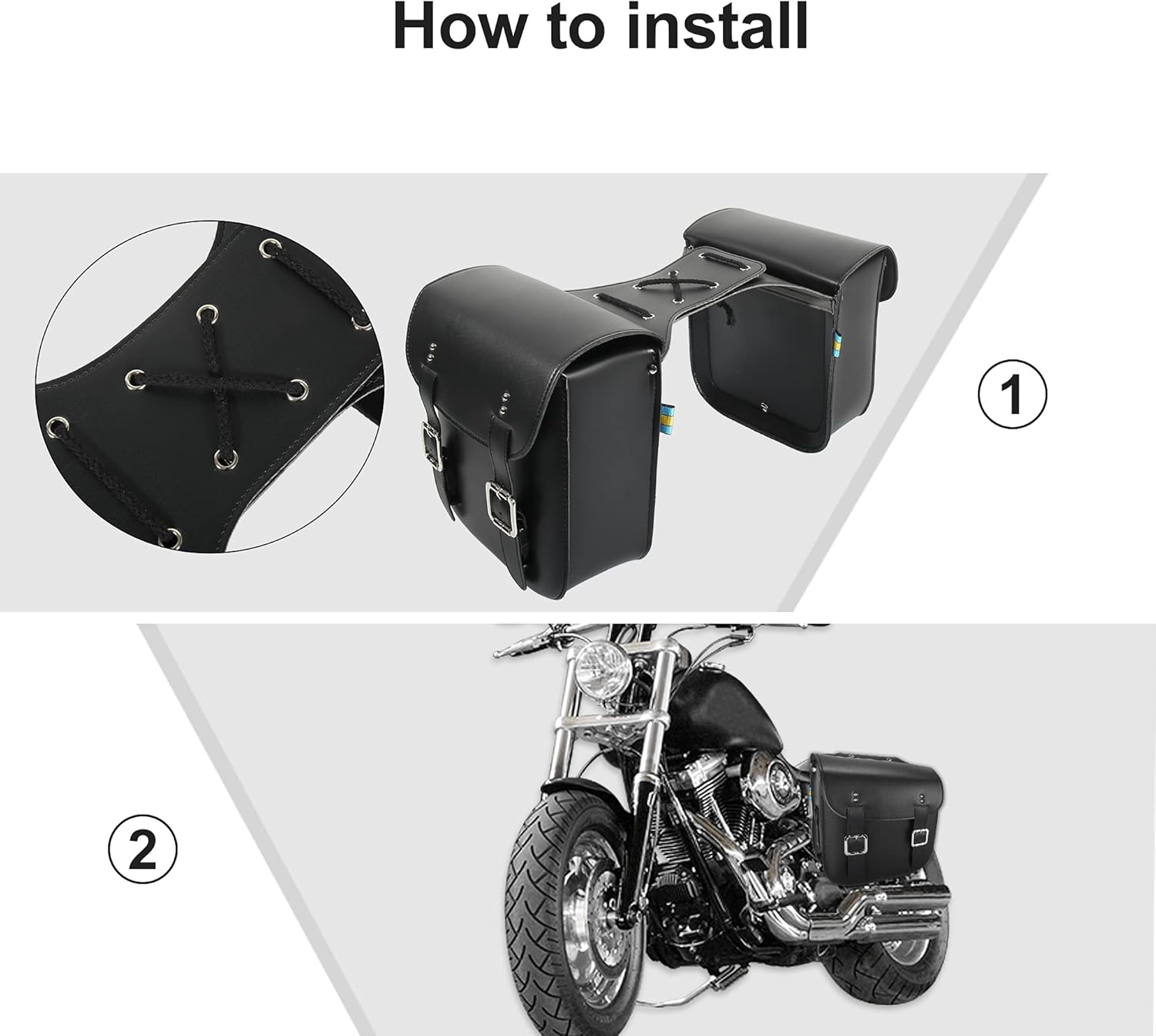 How to install

①

②