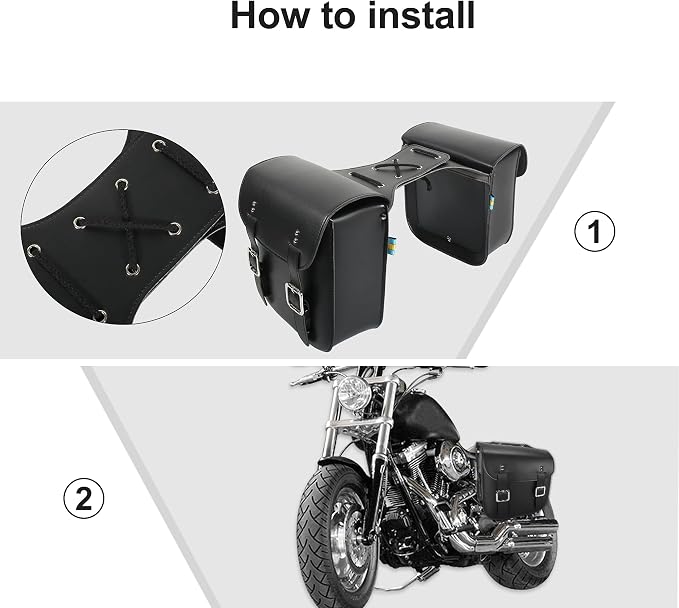 How to install

1

2