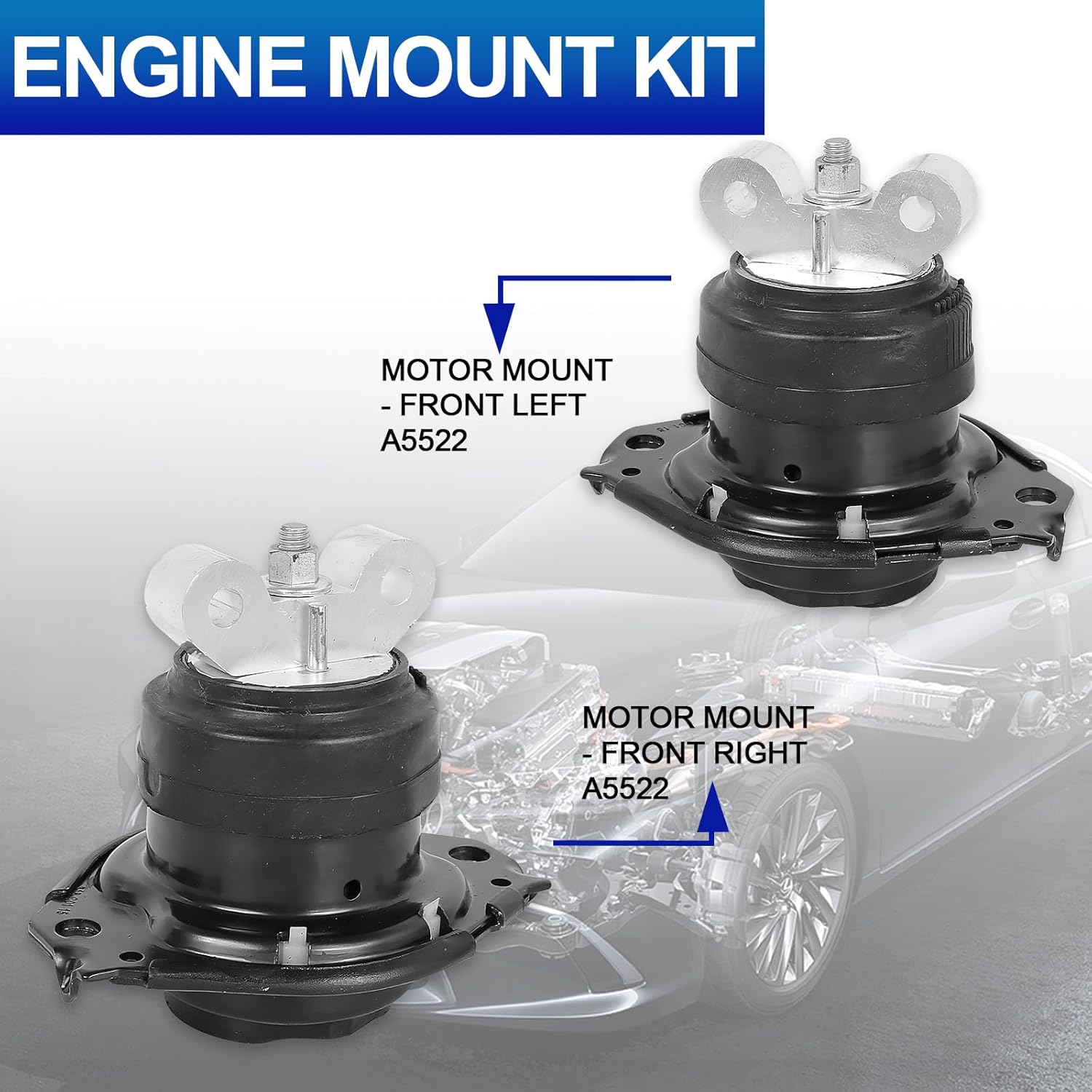 ENGINE MOUNT KIT

MOTOR MOUNT
- FRONT LEFT
A5522

MOTOR MOUNT
- FRONT RIGHT
A5522