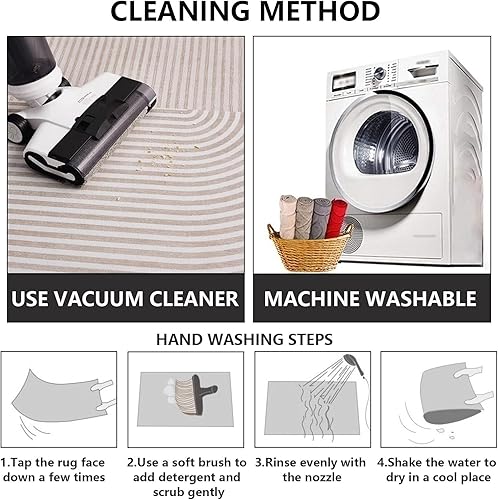 CLEANING METHOD

USE VACUUM CLEANER

MACHINE WASHABLE

HAND WASHING STEPS

1.Tap the rug face down a few times

2.Use a soft brush to add detergent and scrub gently

3.Rinse evenly with the nozzle

4.Shake the water to dry in a cool place