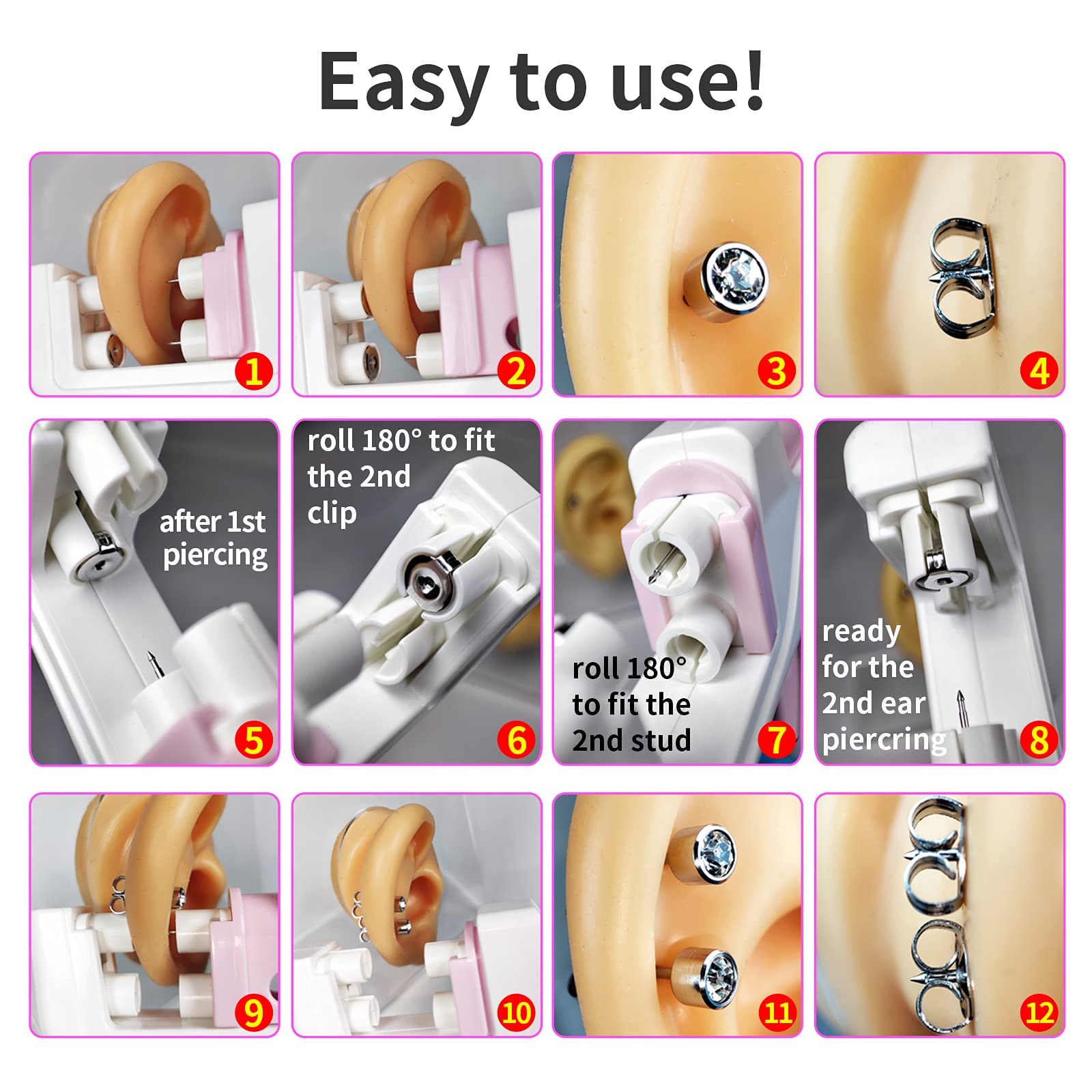 Easy to use!

1

2

3

4

after 1st piercing

5

roll 180° to fit the 2nd clip

6

roll 180° to fit the 2nd stud

7

ready for the 2nd ear piercring

8

9

10

11

12