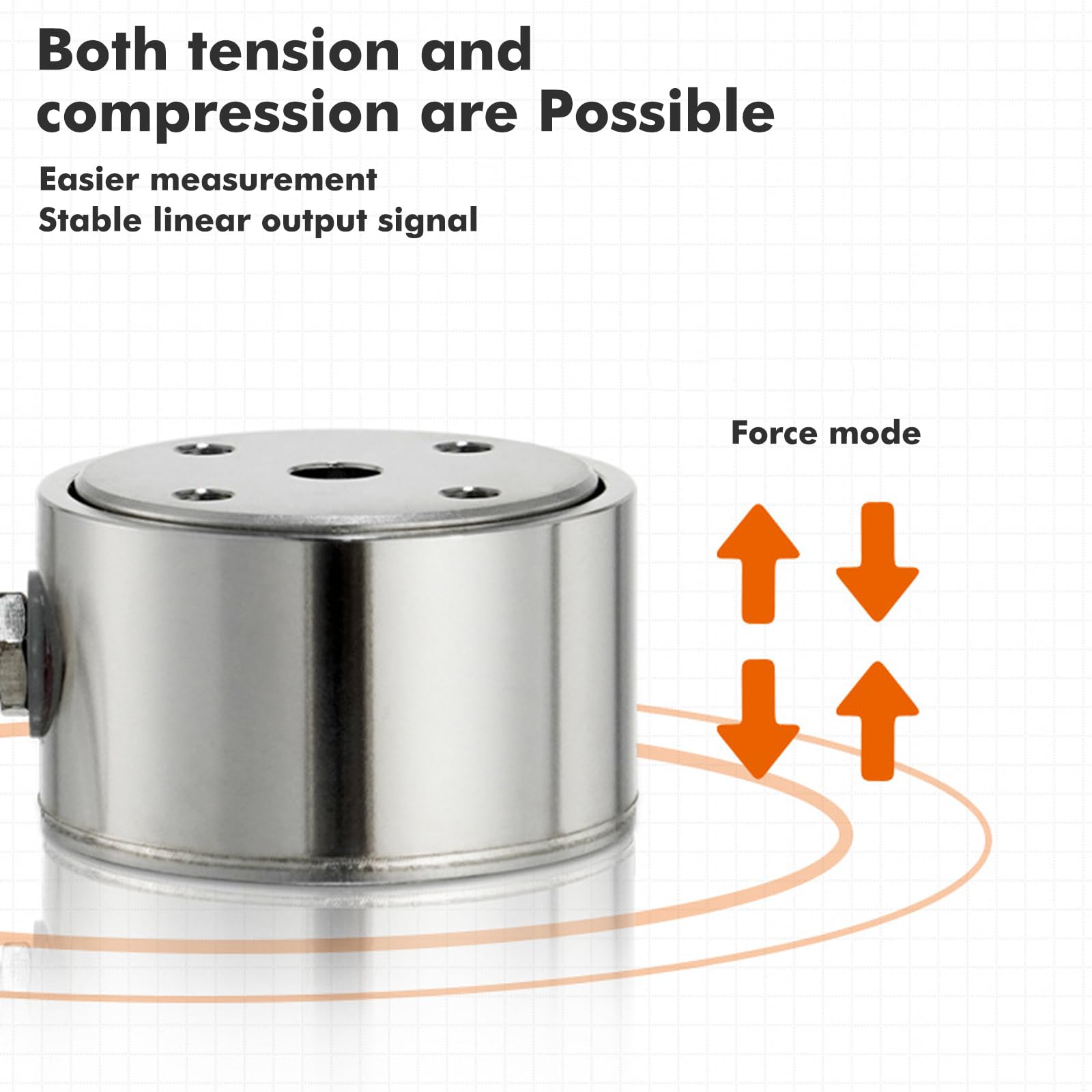 Both tension and compression are Possible

Easier measurement
Stable linear output signal

Force mode