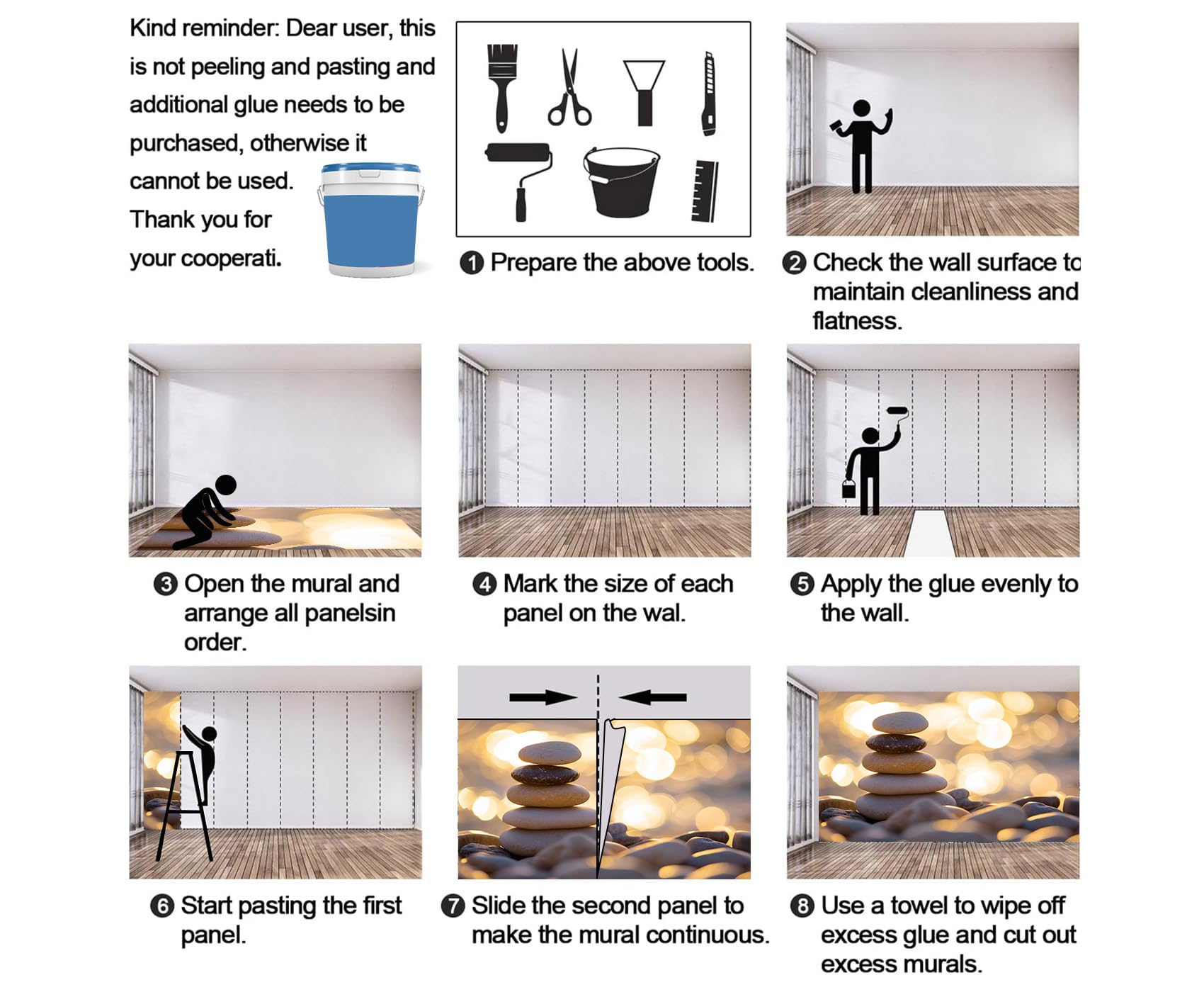 Kind reminder: Dear user, this is not peeling and pasting and additional glue needs to be purchased, otherwise it cannot be used. Thank you for your cooperati.

❶ Prepare the above tools.

❷ Check the wall surface to maintain cleanliness and flatness.

❸ Open the mural and arrange all panelsin order.

❹ Mark the size of each panel on the wal.

❺ Apply the glue evenly to the wall.

❻ Start pasting the first panel.

❼ Slide the second panel to make the mural continuous.

❽ Use a towel to wipe off excess glue and cut out excess murals.