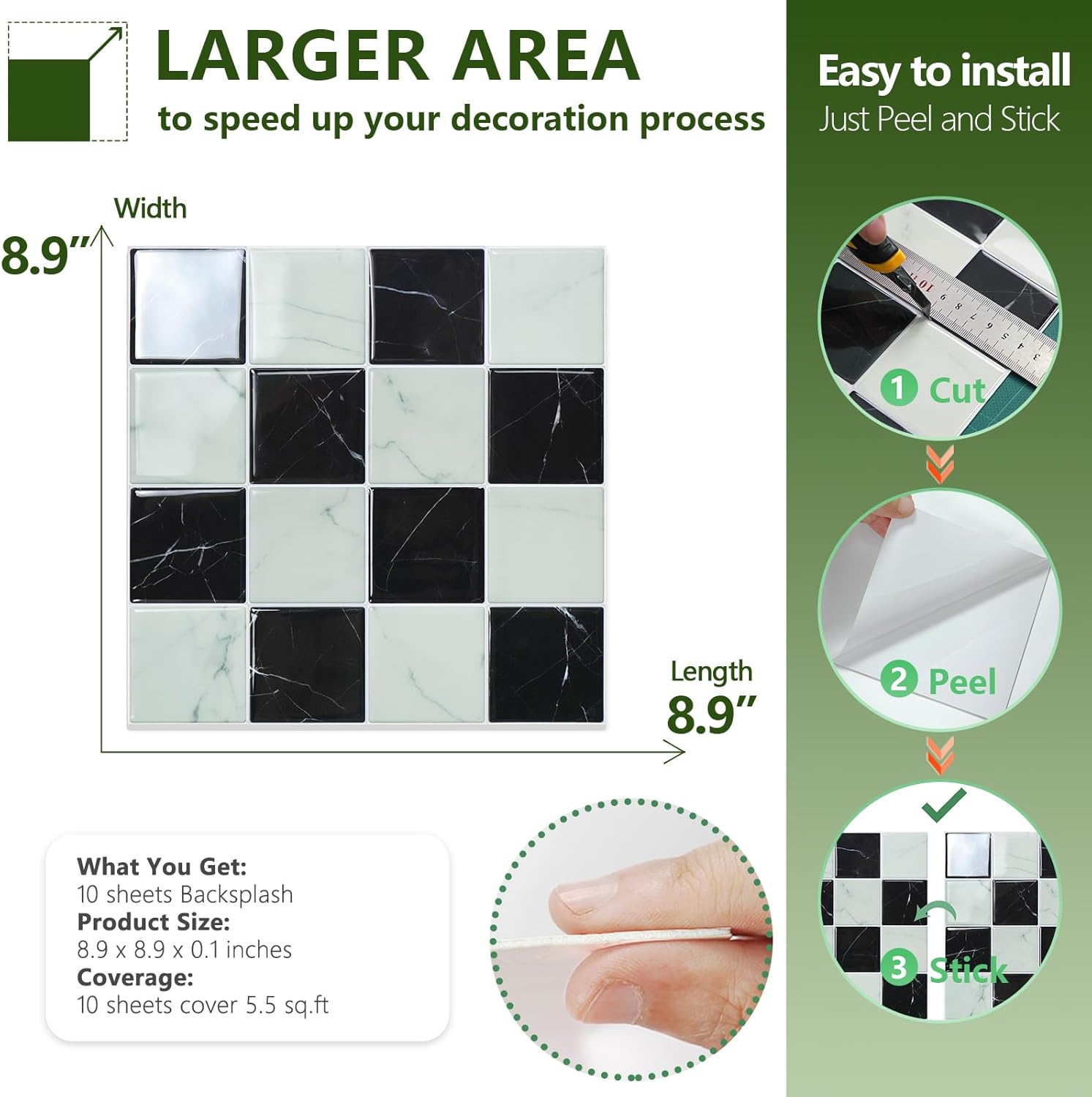 LARGER AREA
to speed up your decoration process

Width
8.9”

Length
8.9”

What You Get:
10 sheets Backsplash
Product Size:
8.9 x 8.9 x 0.1 inches
Coverage:
10 sheets cover 5.5 sq.ft

Easy to install
Just Peel and Stick

1 Cut

2 Peel

3 Stick