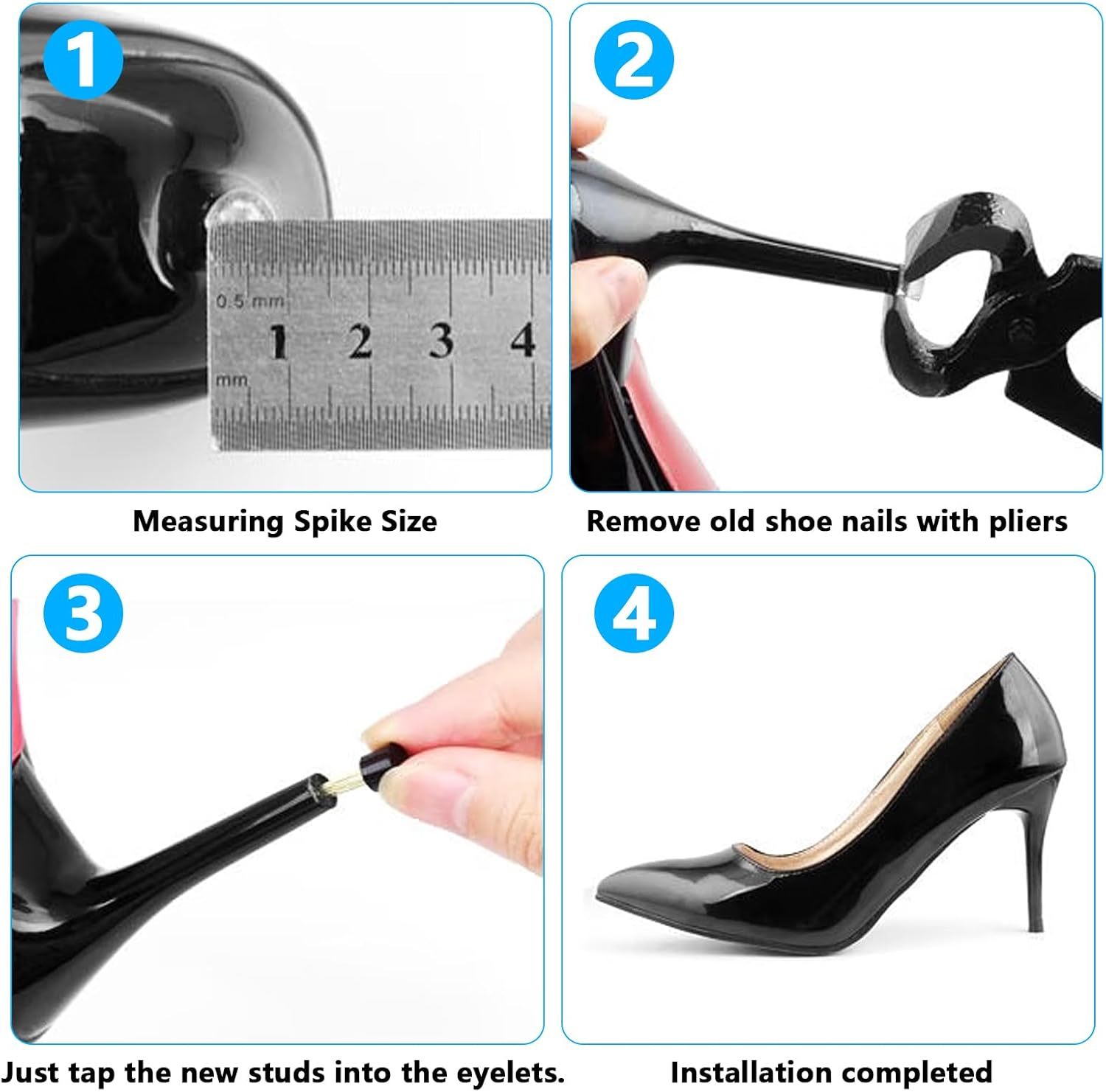 1

0.5 mm

1 2 3 4

mm

Measuring Spike Size

2

Remove old shoe nails with pliers

3

Just tap the new studs into the eyelets.

4

Installation completed