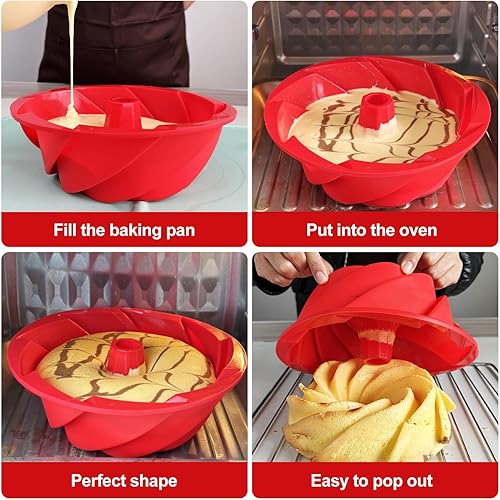 Fill the baking pan

Put into the oven

Perfect shape

Easy to pop out