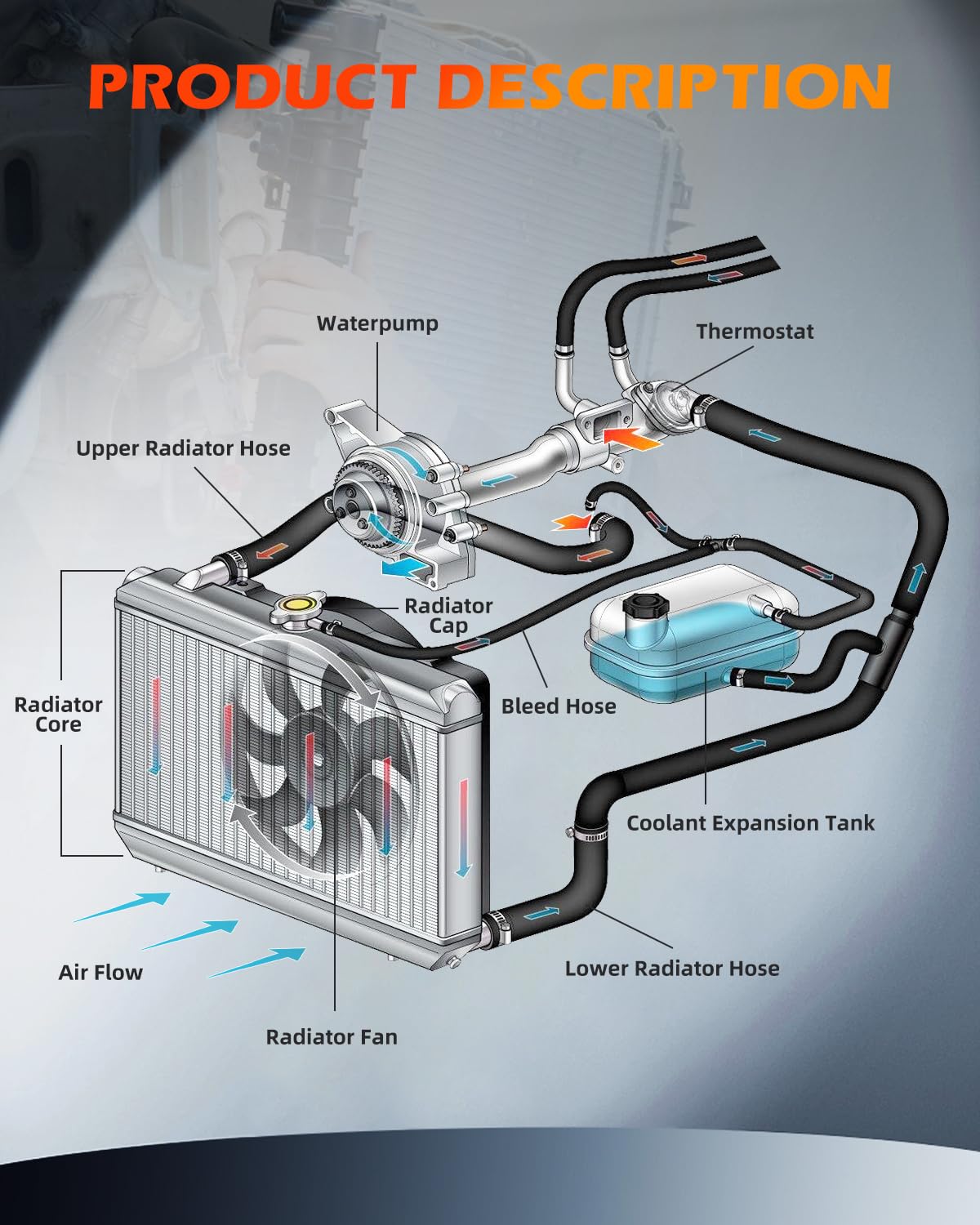 PRODUCT DESCRIPTION

Waterpump

Thermostat

Upper Radiator Hose

Radiator Cap

Radiator Core

Bleed Hose

Coolant Expansion Tank

Air Flow

Lower Radiator Hose

Radiator Fan