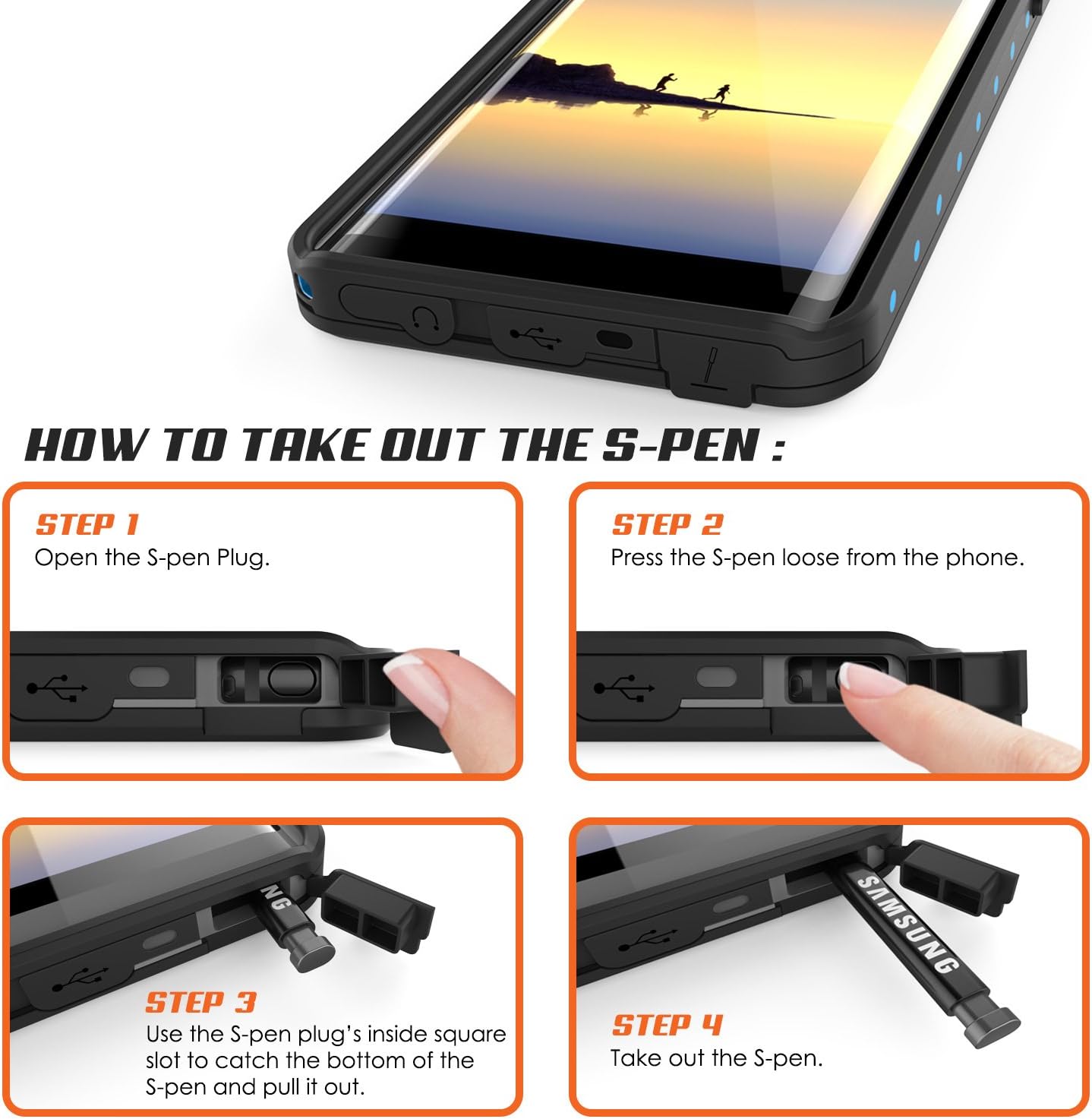 HOW TO TAKE OUT THE S-PEN :

STEP 1
Open the S-pen Plug.

STEP 2
Press the S-pen loose from the phone.

NG

STEP 3
Use the S-pen plug's inside square slot to catch the bottom of the S-pen and pull it out.

SAMSUNG

STEP 4
Take out the S-pen.