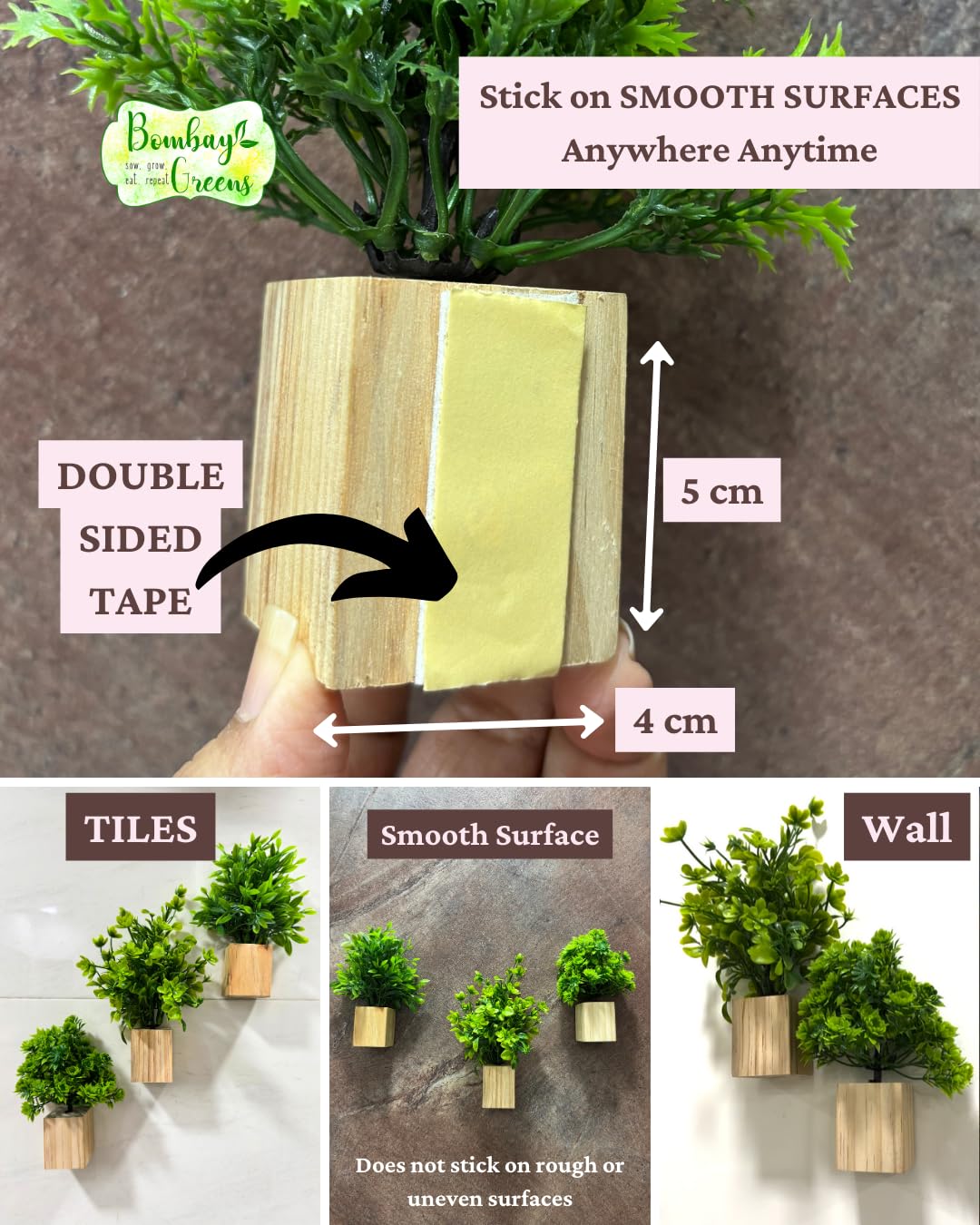 Bombay Greens
sow. grow. eat. repeat.

Stick on SMOOTH SURFACES
Anywhere Anytime

DOUBLE SIDED TAPE

5 cm

4 cm

TILES

Smooth Surface

Does not stick on rough or uneven surfaces

Wall