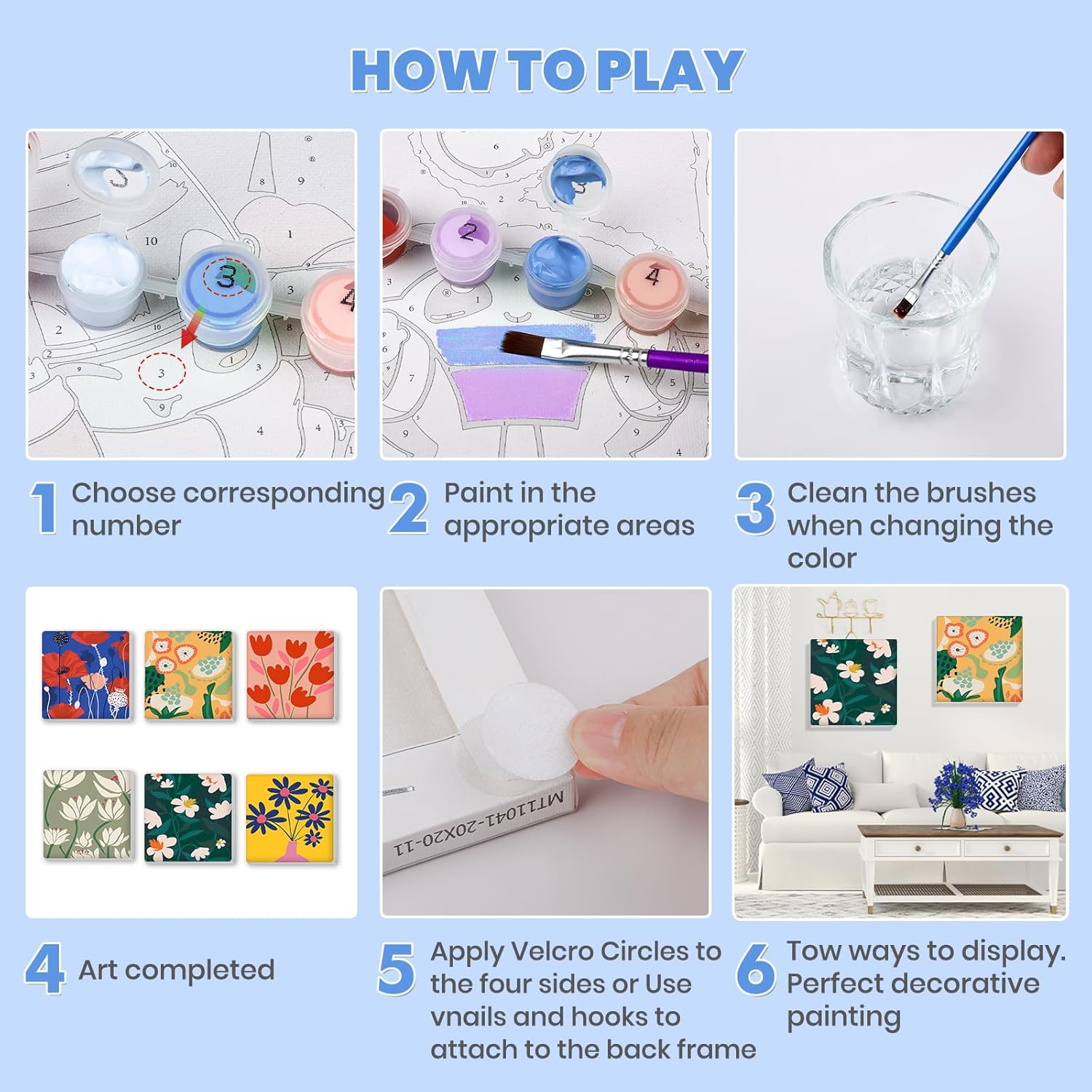 HOW TO PLAY

1 Choose corresponding number

2 Paint in the appropriate areas

3 Clean the brushes when changing the color

MT11041-20X20-11

4 Art completed

5 Apply Velcro Circles to the four sides or Use vnails and hooks to attach to the back frame

6 Tow ways to display. Perfect decorative painting