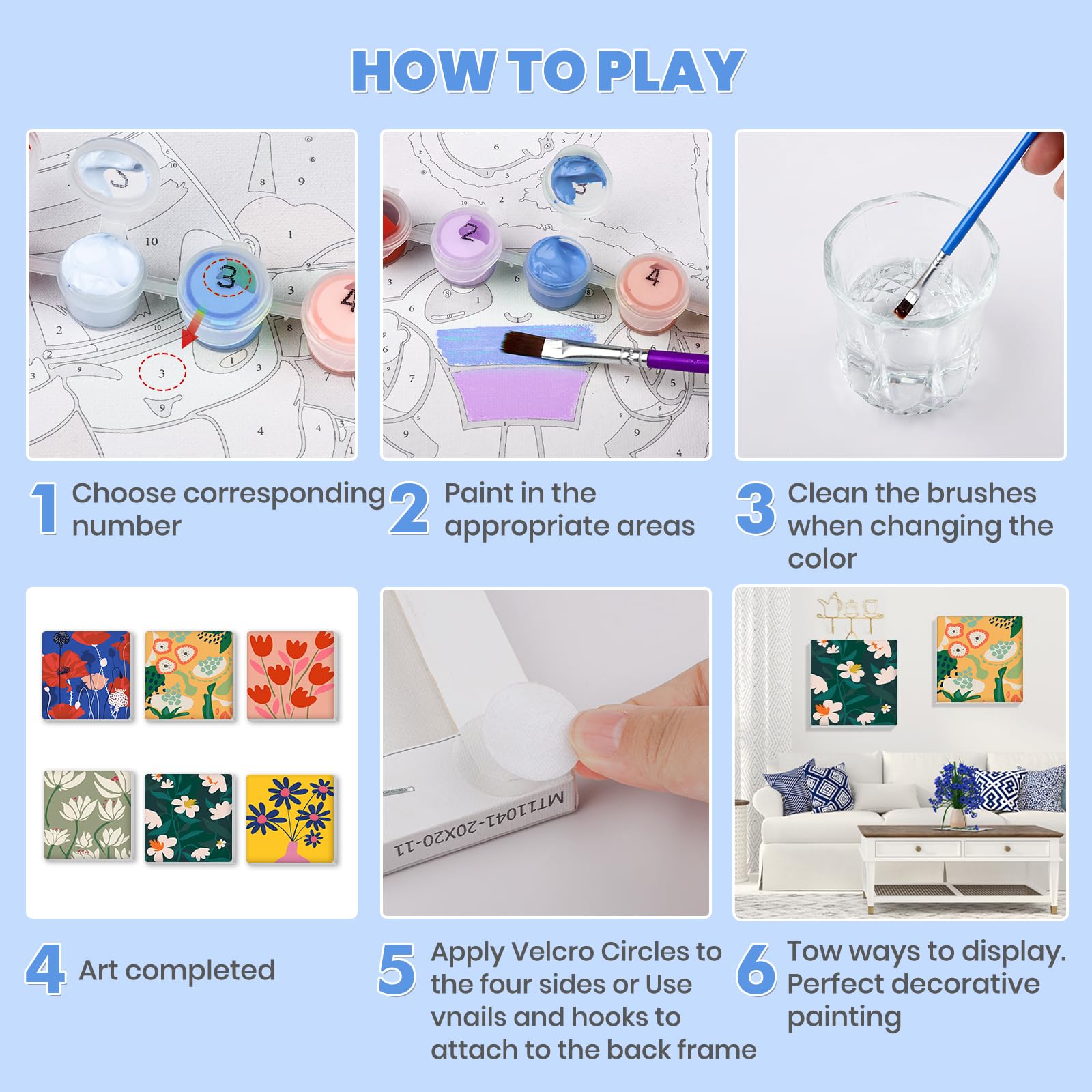 HOW TO PLAY

1 Choose corresponding number

2 Paint in the appropriate areas

3 Clean the brushes when changing the color

MT11041-20X20-11

4 Art completed

5 Apply Velcro Circles to the four sides or Use vnails and hooks to attach to the back frame

6 Tow ways to display. Perfect decorative painting