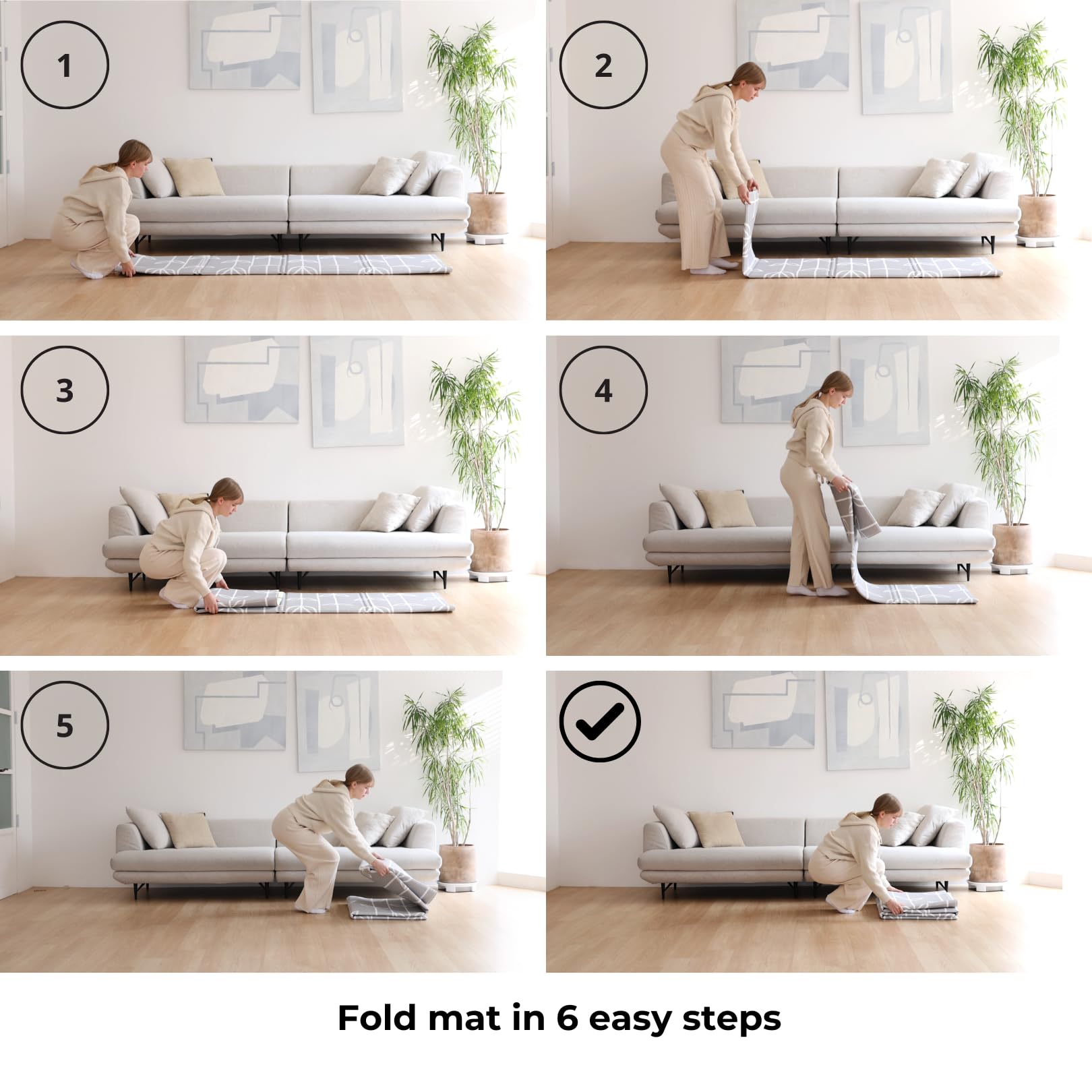 1

2

3

4

5

Fold mat in 6 easy steps